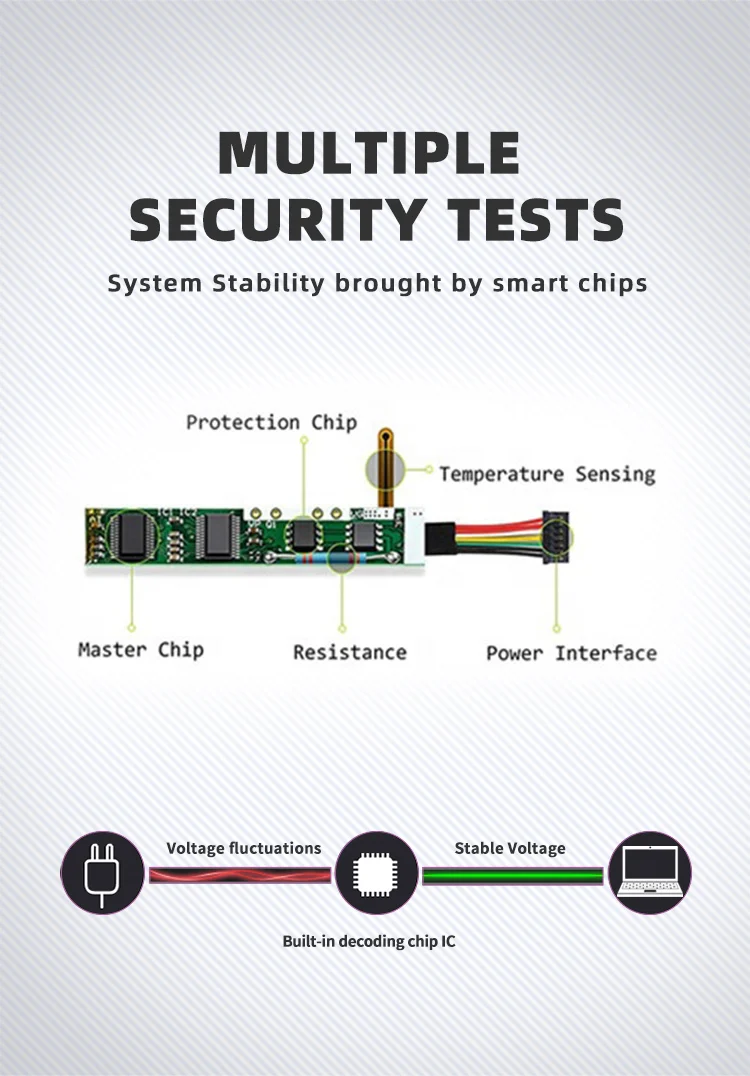 MULTIPLE
SECURITY TESTS

System Stability brought by smart chips

Protection Chip

Temperature Sensing

Master Chip

Resistance

Power Interface

Voltage fluctuations

Stable Voltage

Built-in decoding chip IC