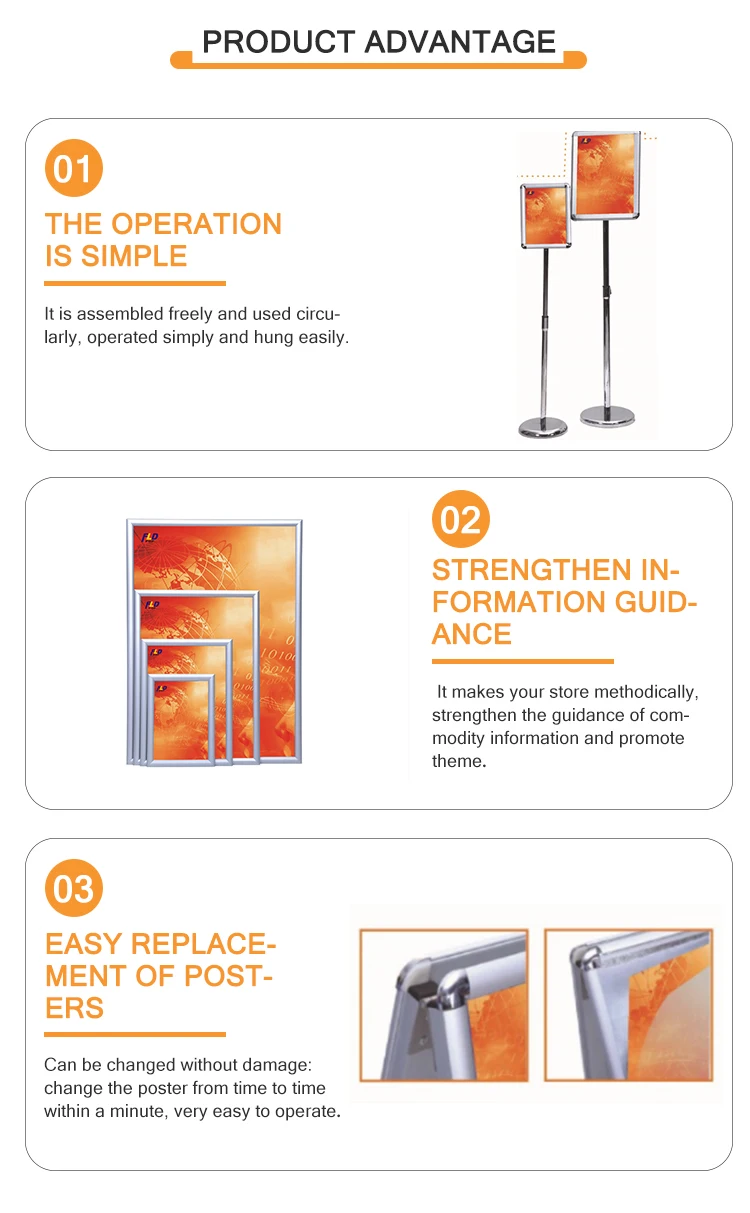 PRODUCT ADVANTAGE

01

THE OPERATION IS SIMPLE

It is assembled freely and used circularly, operated simply and hung easily.

02

STRENGTHEN INFORMATION GUIDANCE

It makes your store methodically, strengthen the guidance of commodity information and promote theme.

03

EASY REPLACEMENT OF POSTERS

Can be changed without damage: change the poster from time to time within a minute, very easy to operate.