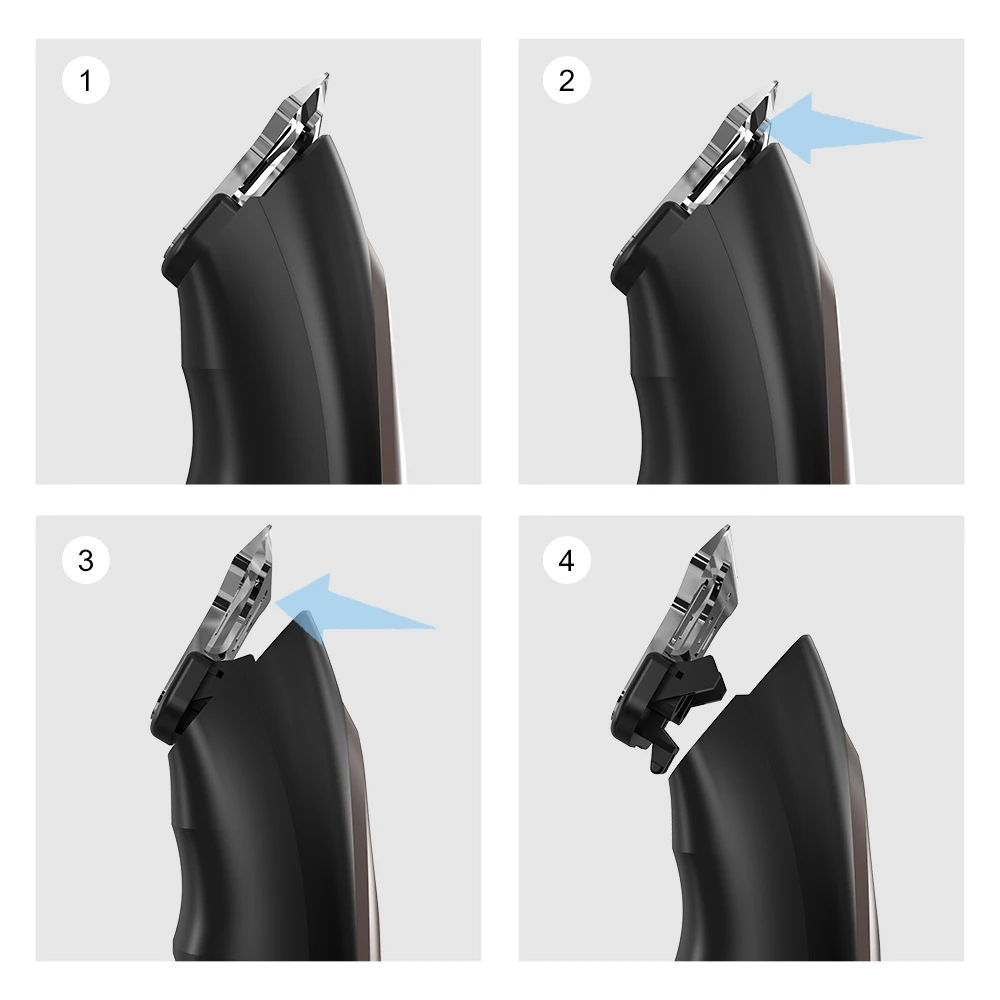 1

2

3

4