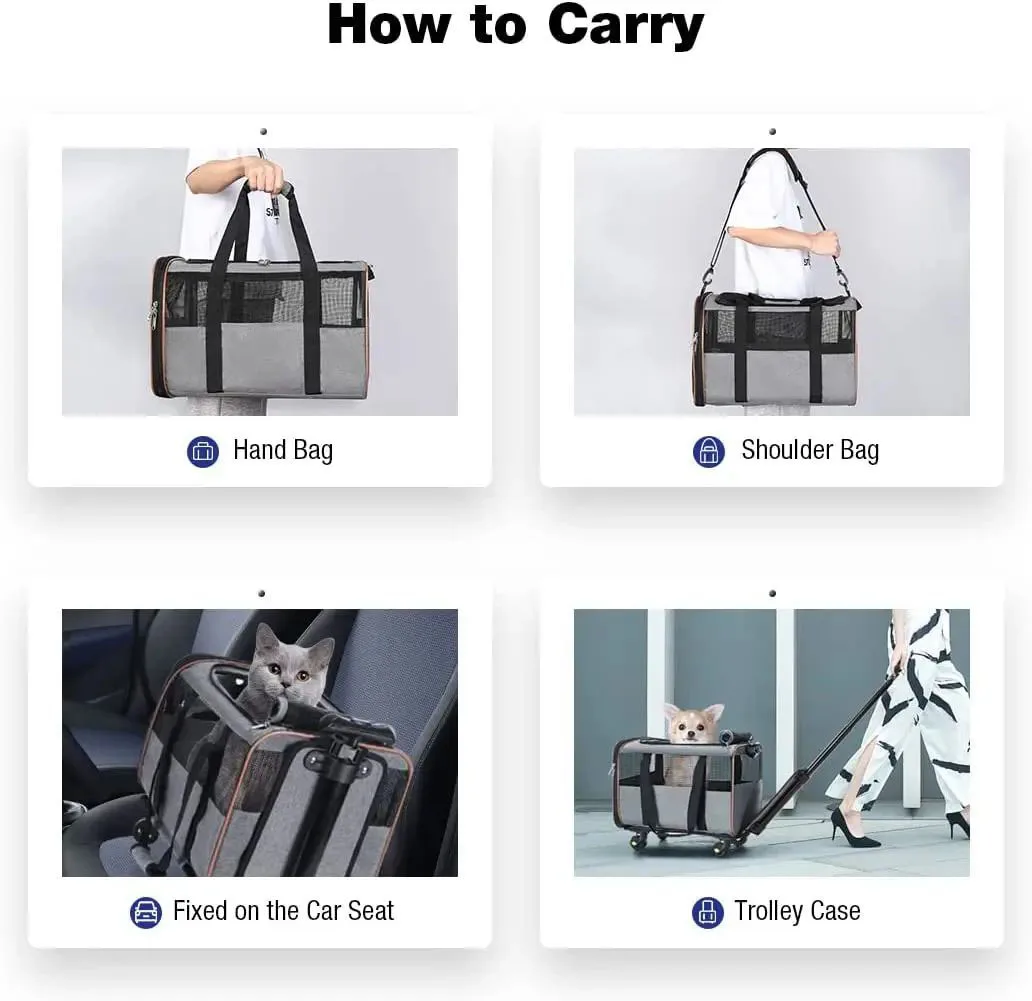 How to Carry

Hand Bag

Shoulder Bag

Fixed on the Car Seat

Trolley Case