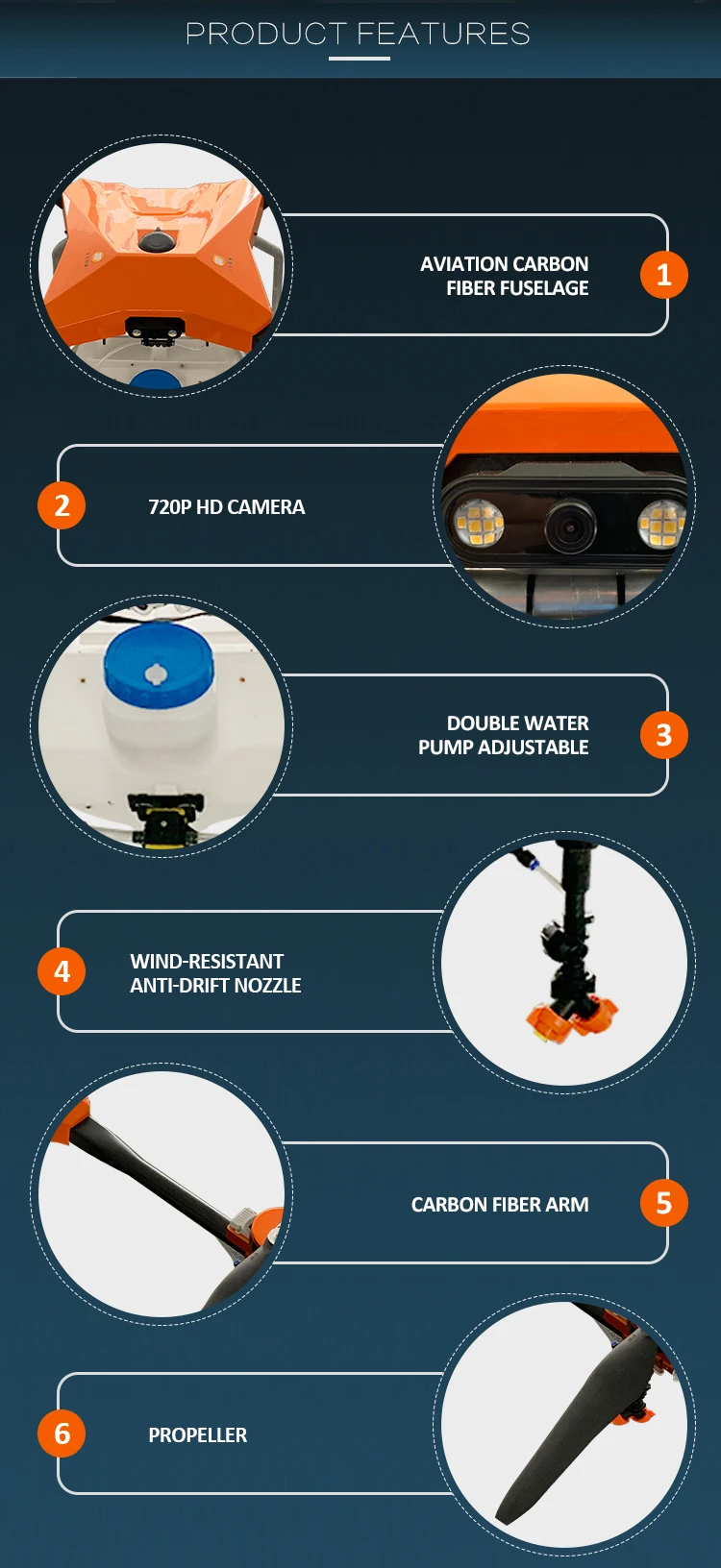 PRODUCT FEATURES

AVIATION CARBON FIBER FUSELAGE

1

2

720P HD CAMERA

DOUBLE WATER PUMP ADJUSTABLE

3

4

WIND-RESISTANT ANTI-DRIFT NOZZLE

CARBON FIBER ARM

5

6

PROPELLER