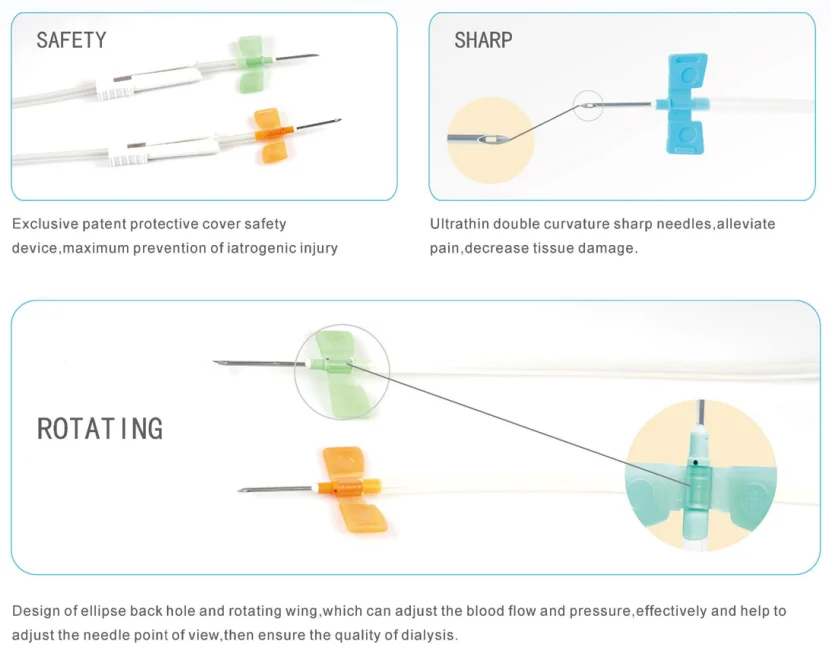 SAFETY

Exclusive patent protective cover safety device,maximum prevention of iatrogenic injury

SHARP

Ultrathin double curvature sharp needles,alleviate pain,decrease tissue damage.

ROTATING

Design of ellipse back hole and rotating wing,which can adjust the blood flow and pressure,effectively and help to adjust the needle point of view,then ensure the quality of dialysis.