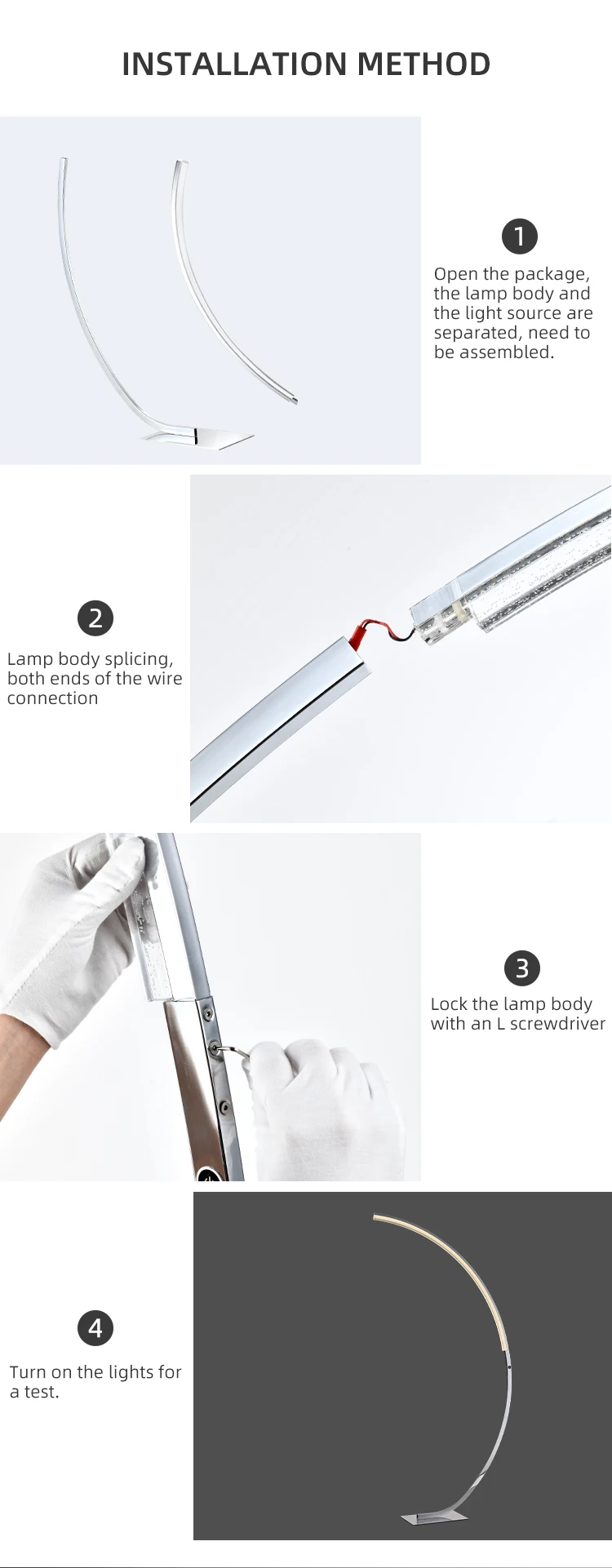 INSTALLATION METHOD

1

Open the package, the lamp body and the light source are separated, need to be assembled.

2

Lamp body splicing, both ends of the wire connection

3

Lock the lamp body with an L screwdriver

4

Turn on the lights for a test.