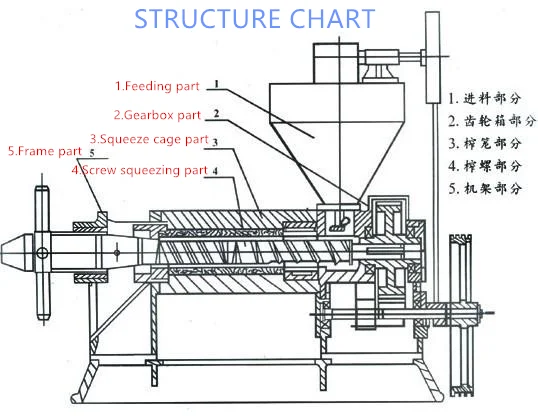 STRUCTURE CHART

1.Feeding part 1
2.Gearbox part 2
3.Squeeze cage part 3
5.Frame part 5
4.Screw squeezing part 4

1. 进料部分
2. 齿轮箱部分
3. 榨笼部分
4. 榨螺部分
5. 机架部分