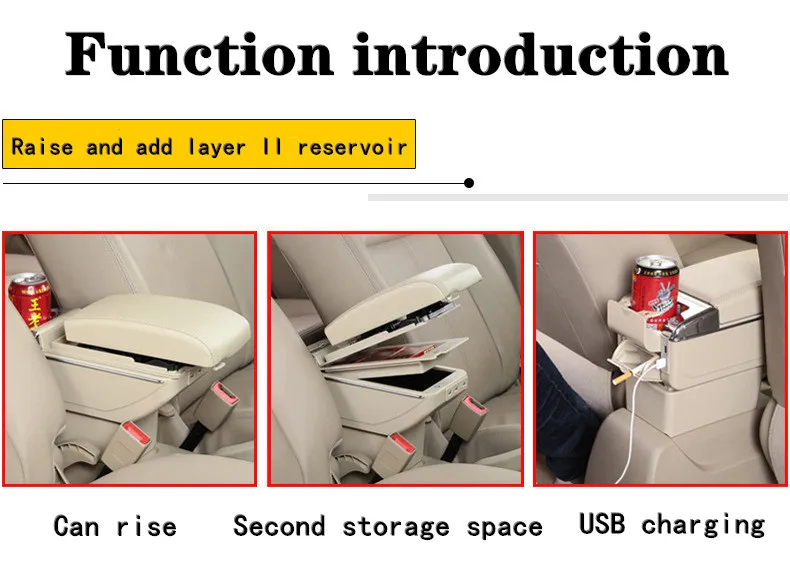 Function introduction

Raise and add layer II reservoir

王老

Can rise

Second storage space

USB charging