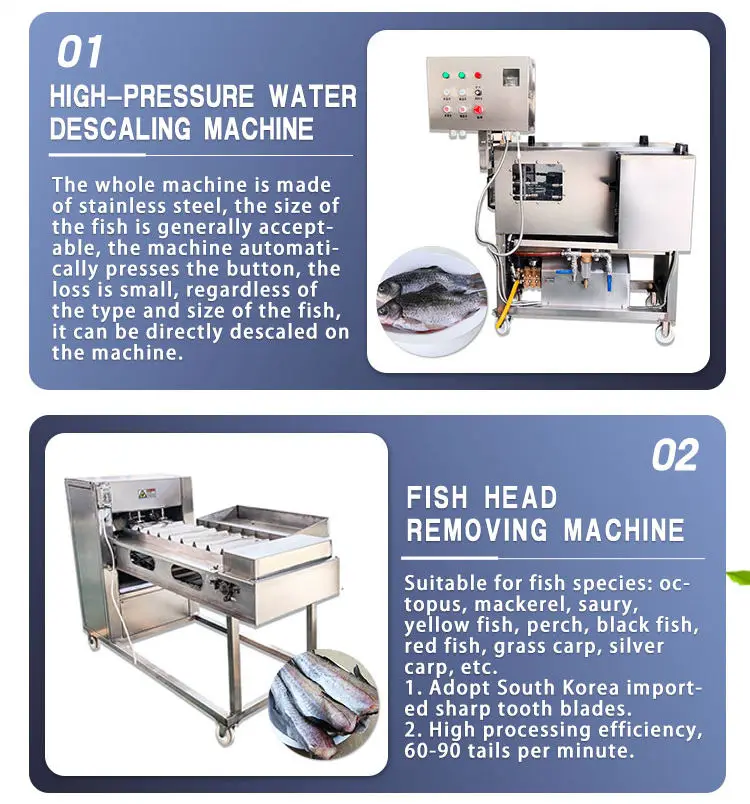 01

HIGH-PRESSURE WATER DESCALING MACHINE

The whole machine is made of stainless steel, the size of the fish is generally acceptable, the machine automatically presses the button, the loss is small, regardless of the type and size of the fish, it can be directly descaled on the machine.

02

FISH HEAD REMOVING MACHINE

Suitable for fish species: octopus, mackerel, saury, yellow fish, perch, black fish, red fish, grass carp, silver carp, etc.
1. Adopt South Korea imported sharp tooth blades.
2. High processing efficiency, 60-90 tails per minute.