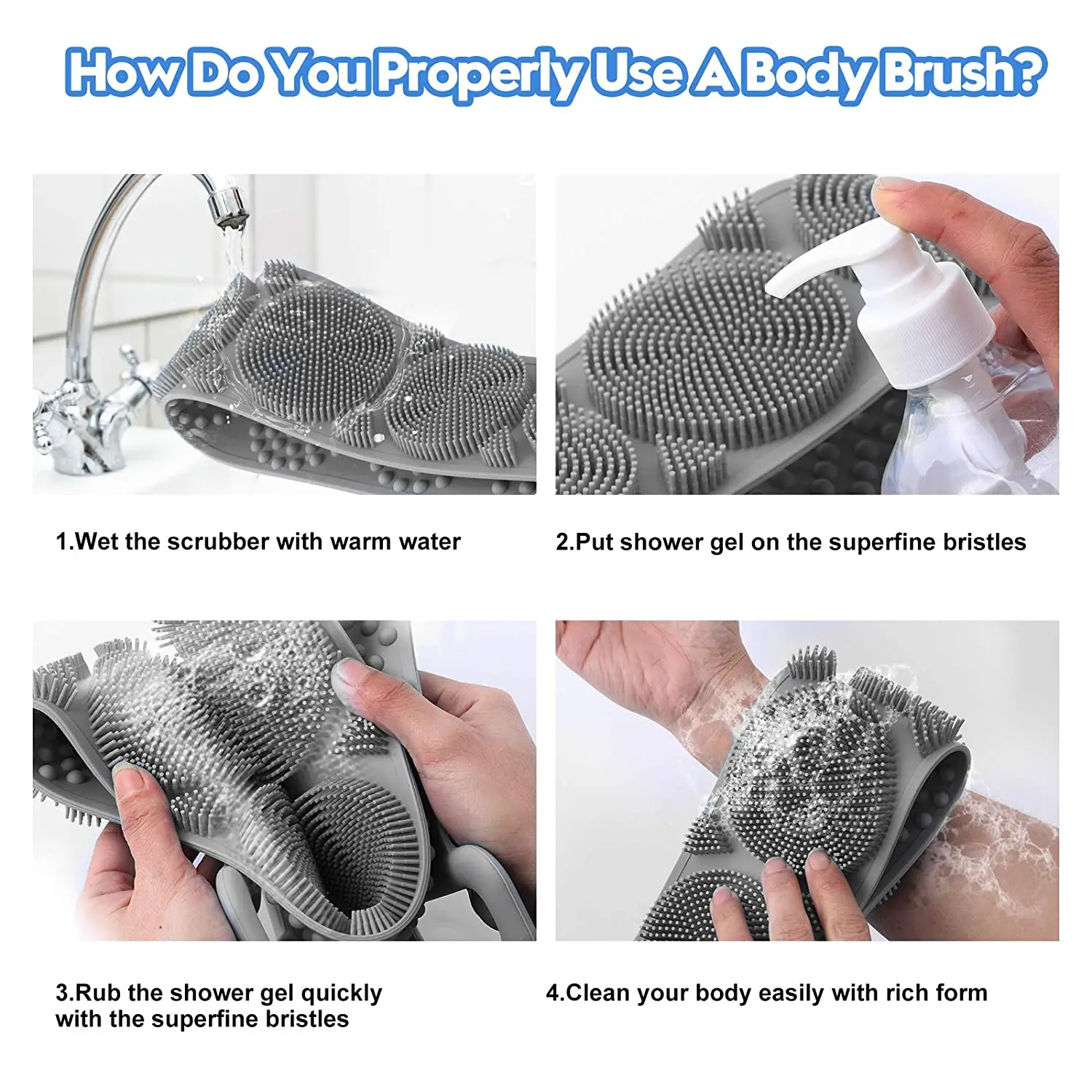 How Do You Properly Use A Body Brush?

1.Wet the scrubber with warm water

2.Put shower gel on the superfine bristles

3.Rub the shower gel quickly with the superfine bristles

4.Clean your body easily with rich form