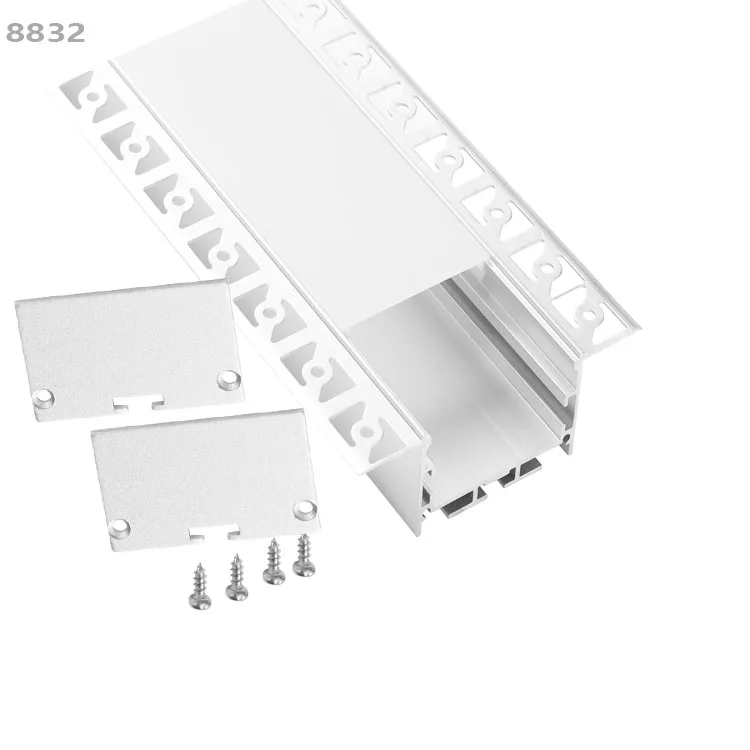 8832