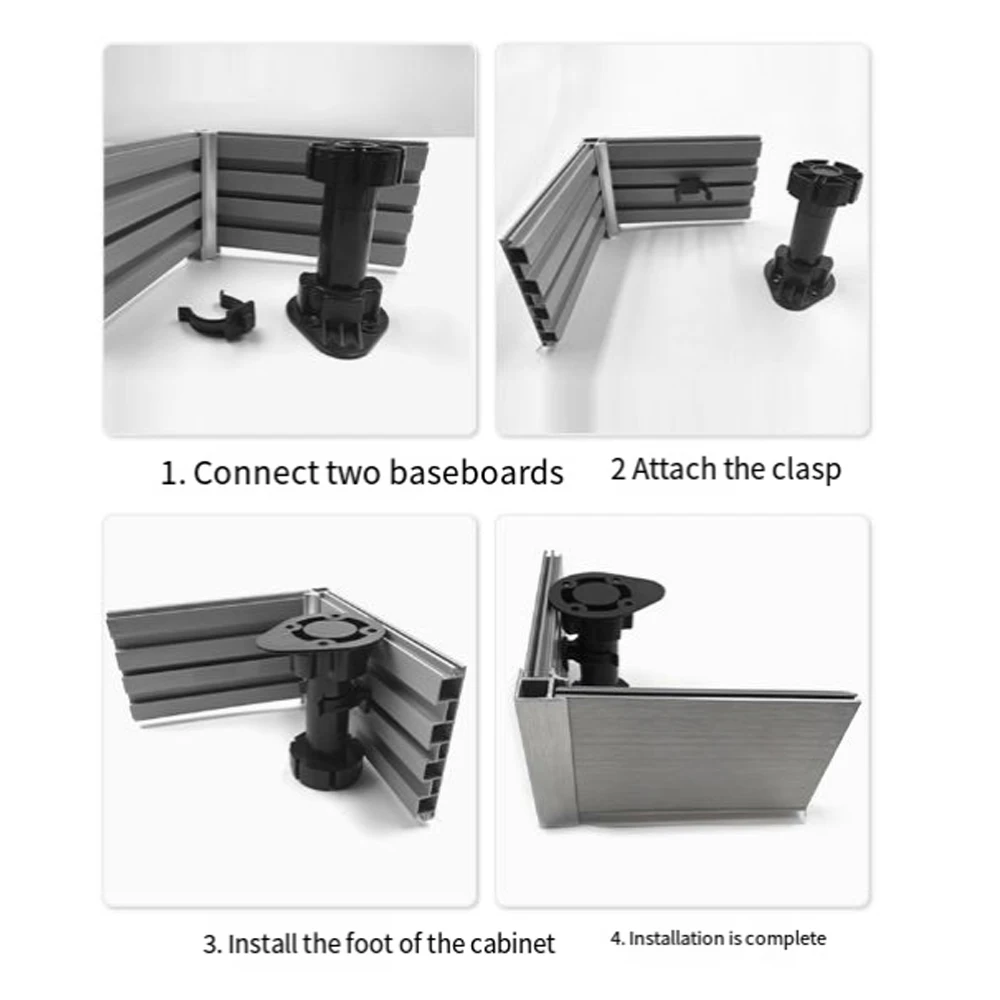 1. Connect two baseboards

2 Attach the clasp

3. Install the foot of the cabinet

4. Installation is complete