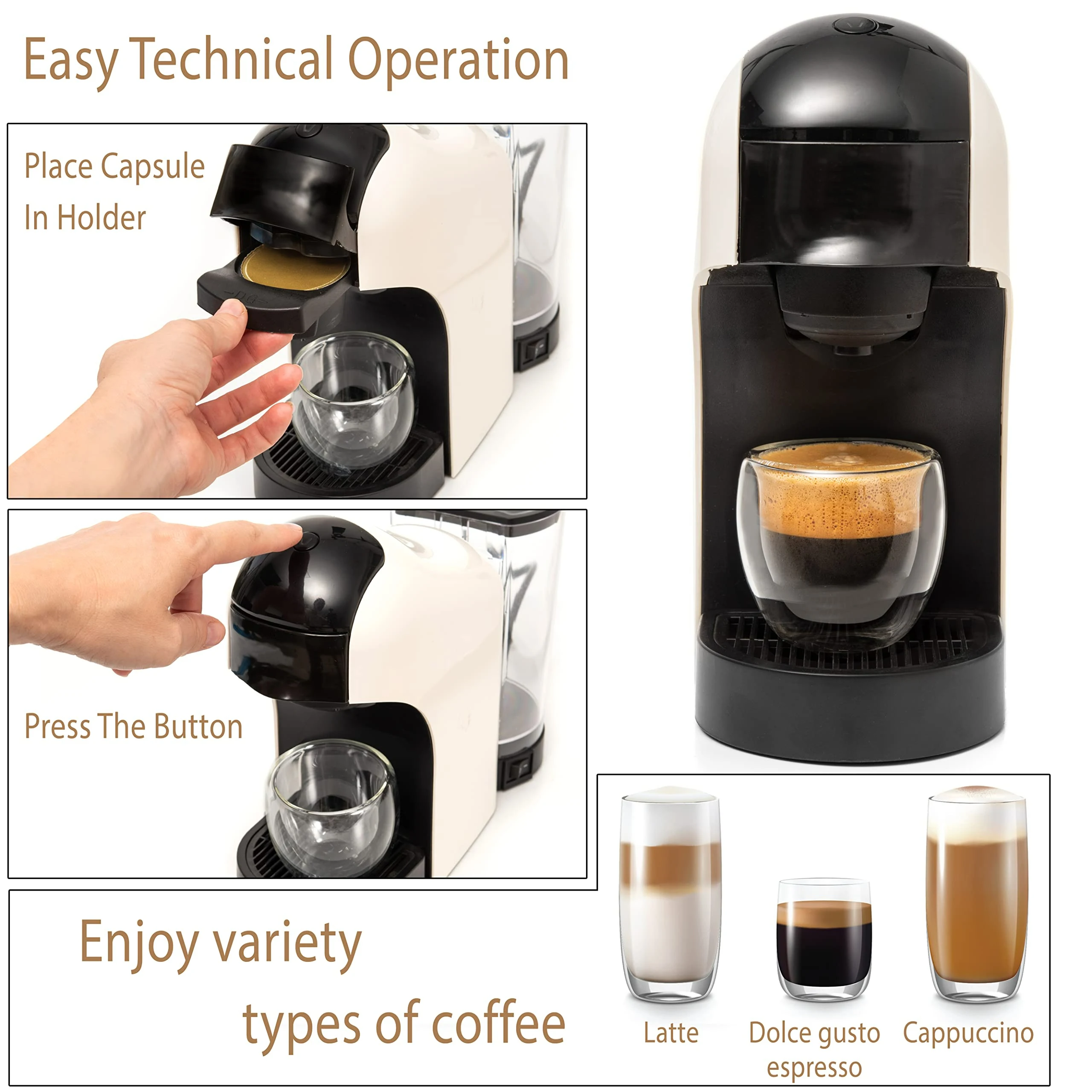 Easy Technical Operation

Place Capsule In Holder

Press The Button

Enjoy variety types of coffee

Latte

Dolce gusto espresso

Cappuccino