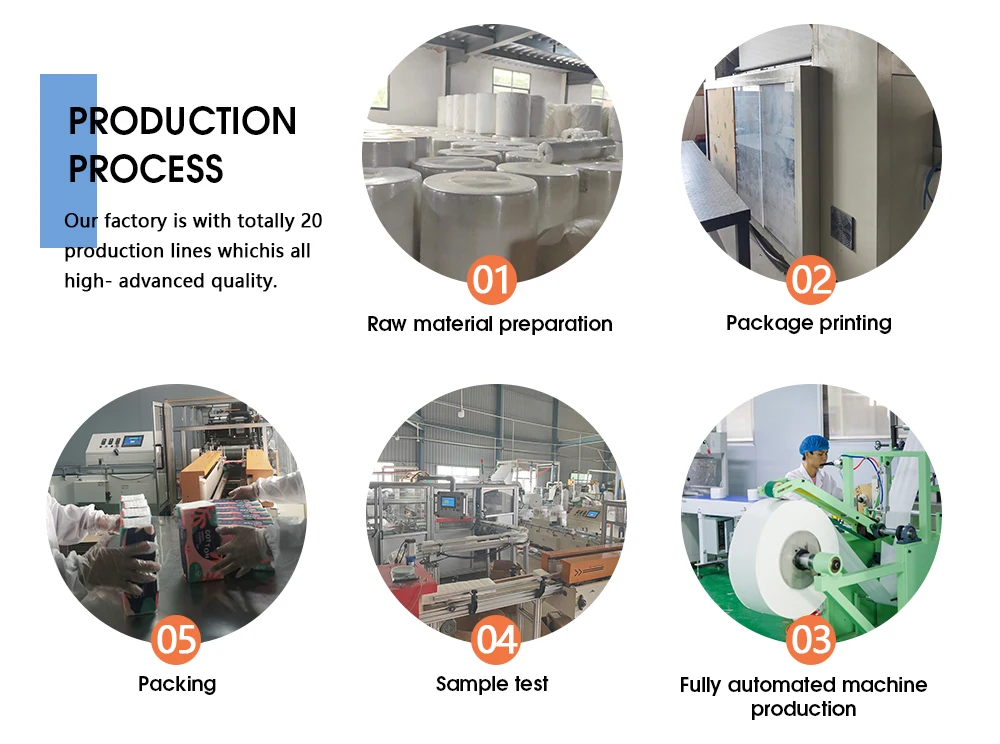 PRODUCTION PROCESS

Our factory is with totally 20 production lines whichis all high- advanced quality.

01
Raw material preparation

02
Package printing

05
Packing

04
Sample test

03
Fully automated machine production