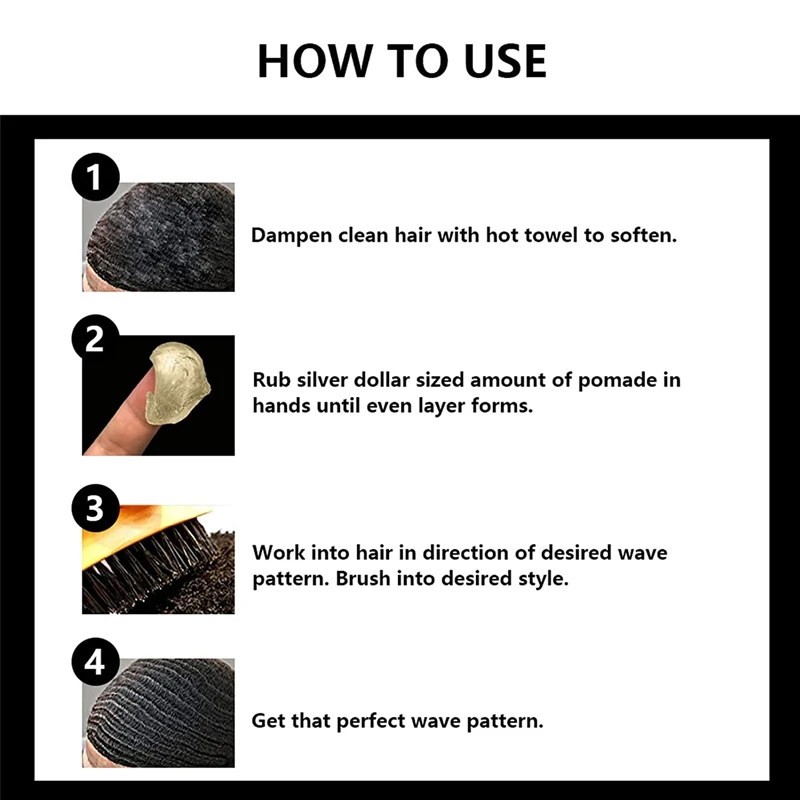 HOW TO USE

1

Dampen clean hair with hot towel to soften.

2

Rub silver dollar sized amount of pomade in hands until even layer forms.

3

Work into hair in direction of desired wave pattern. Brush into desired style.

4

Get that perfect wave pattern.