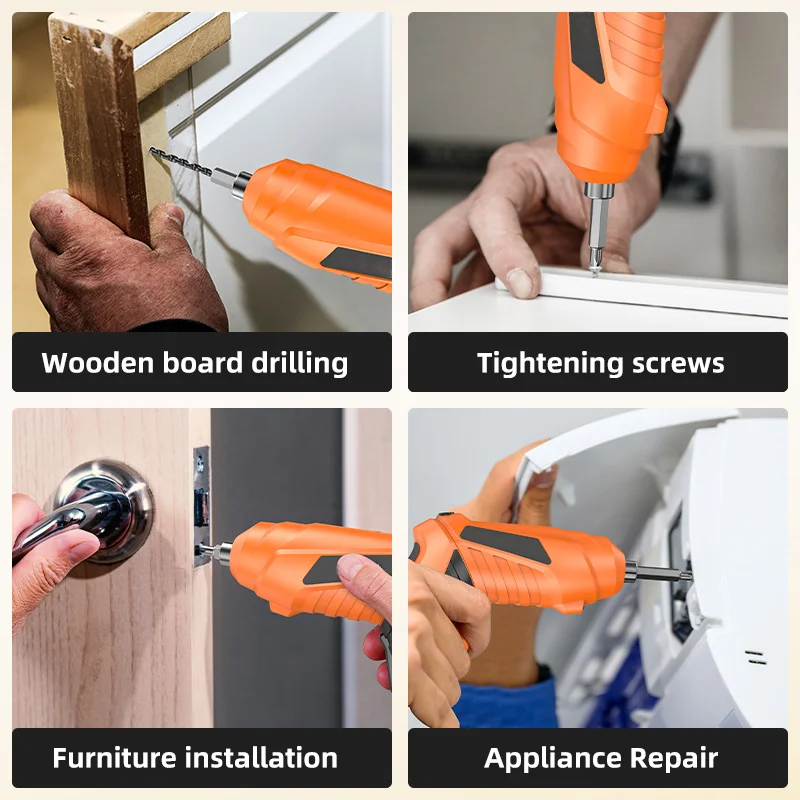 Wooden board drilling

Tightening screws

Furniture installation

Appliance Repair