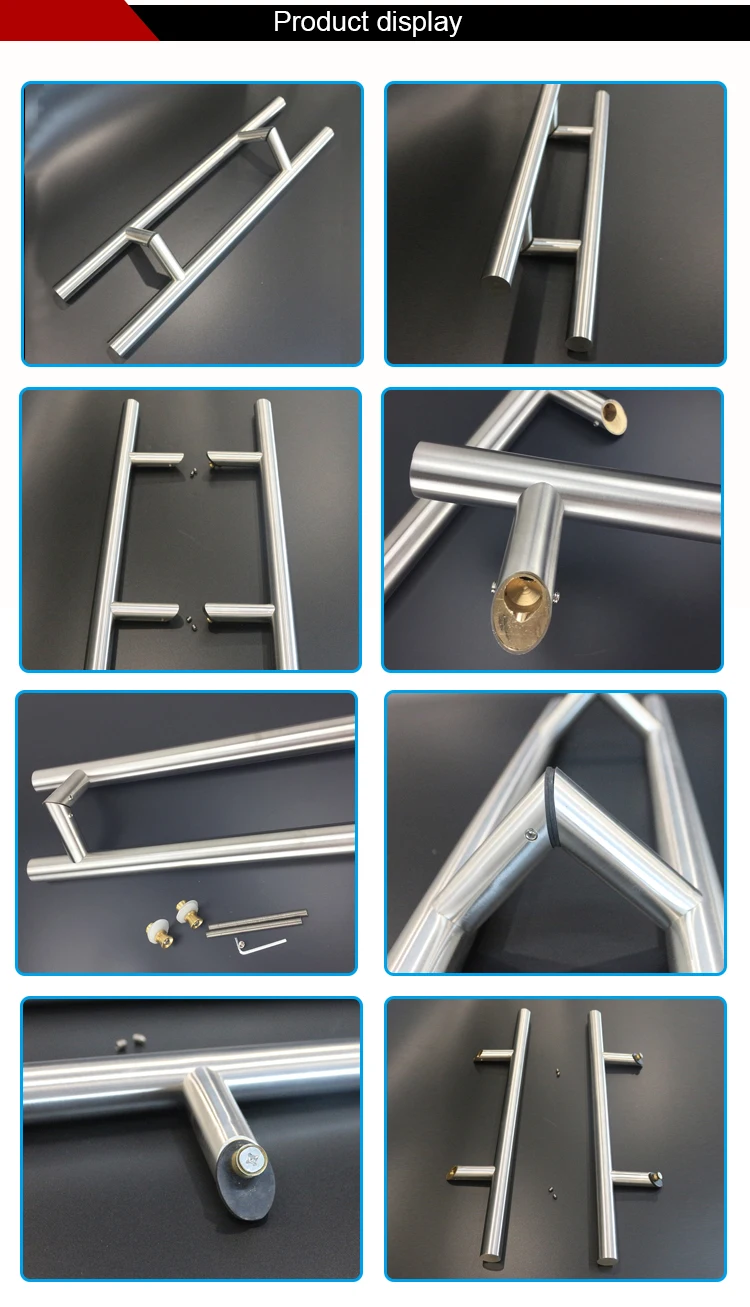 Product display