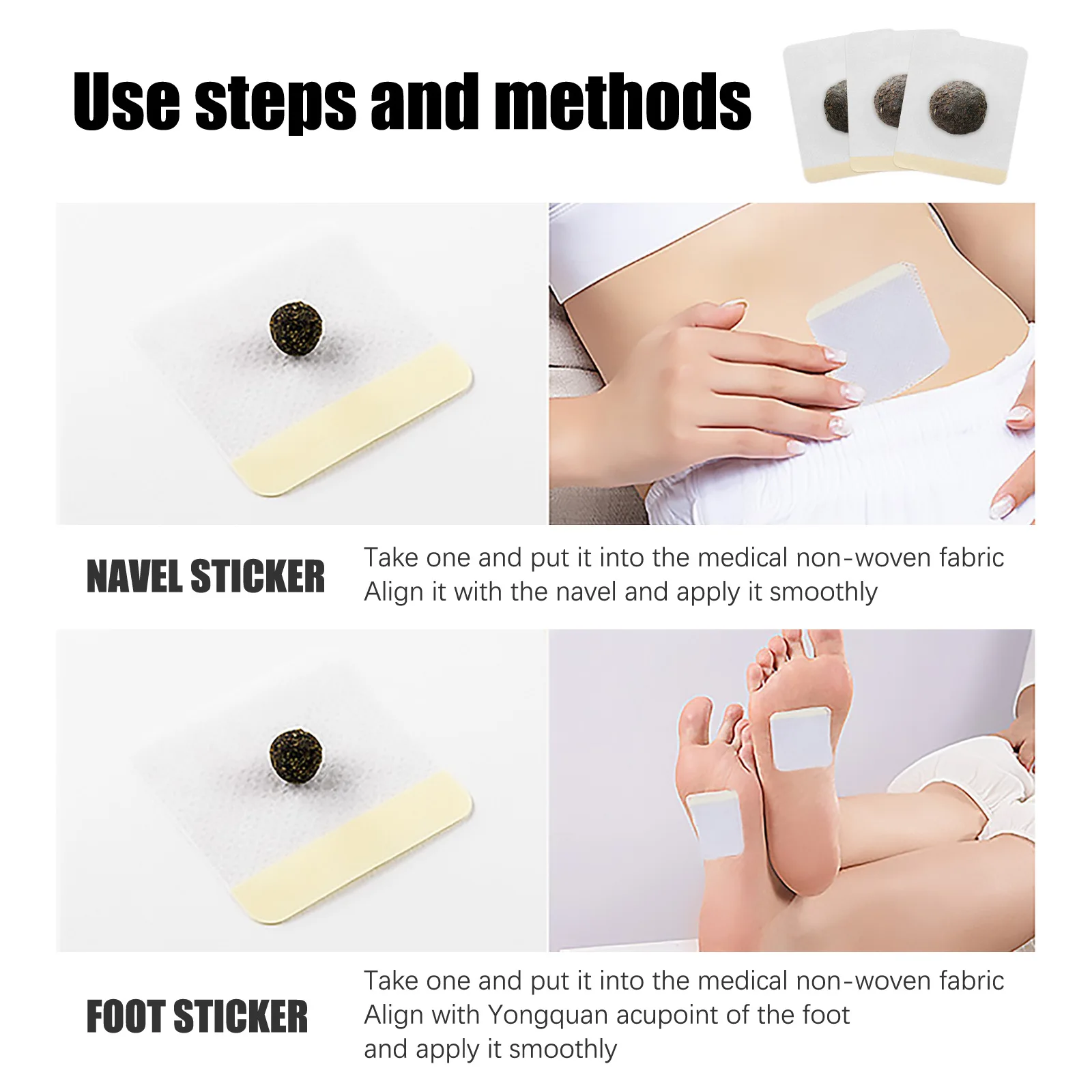 Use steps and methods

NAVEL STICKER

Take one and put it into the medical non-woven fabric
Align it with the navel and apply it smoothly

FOOT STICKER

Take one and put it into the medical non-woven fabric
Align with Yongquan acupoint of the foot
and apply it smoothly