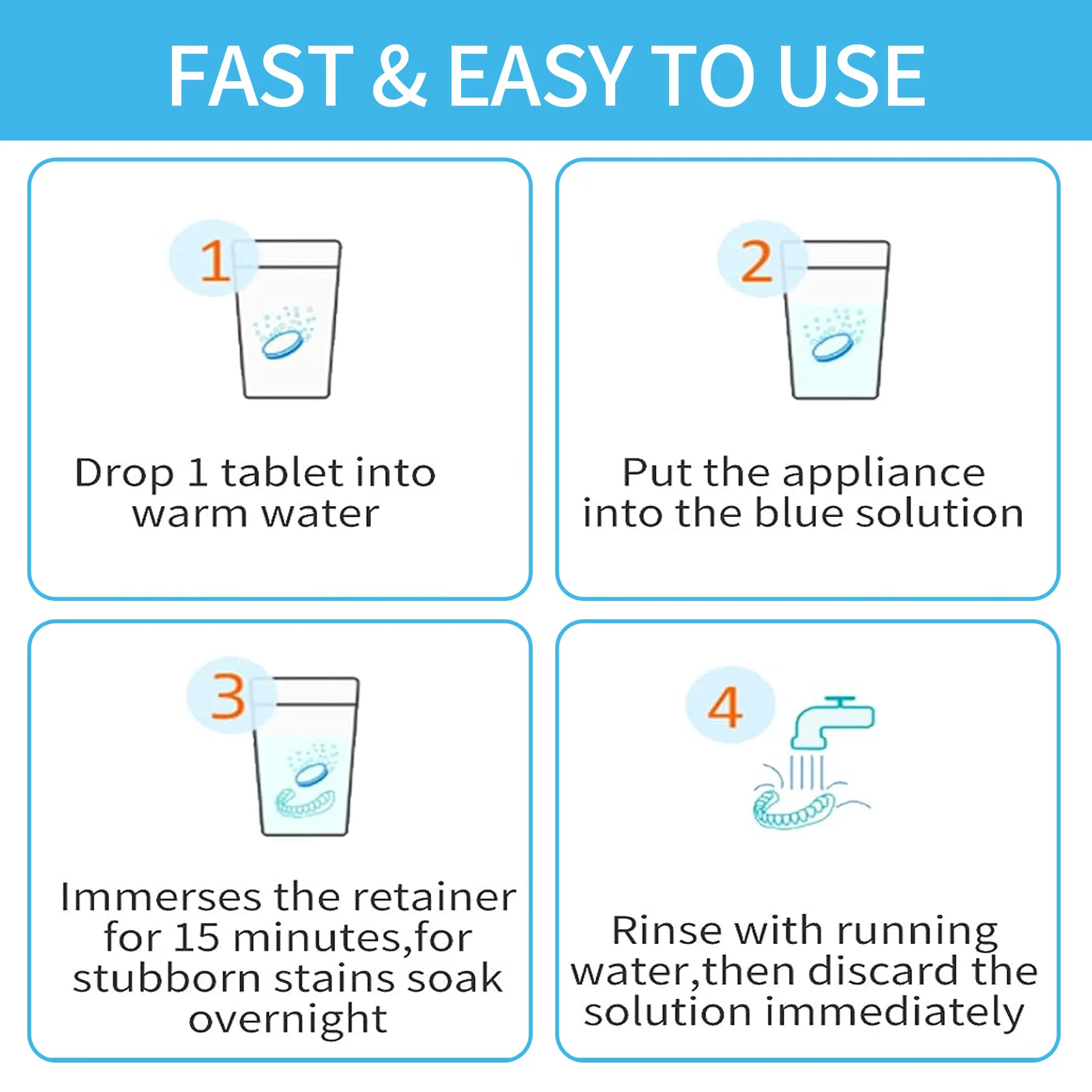 FAST & EASY TO USE

1

Drop 1 tablet into warm water

2

Put the appliance into the blue solution

3

Immerses the retainer for 15 minutes,for stubborn stains soak overnight

4

Rinse with running water,then discard the solution immediately