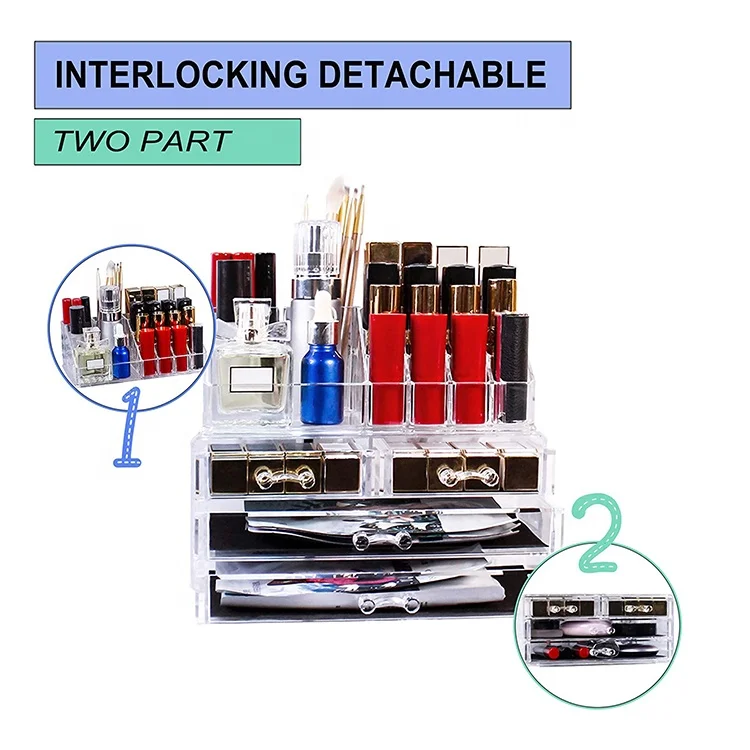 INTERLOCKING DETACHABLE

TWO PART

1

2