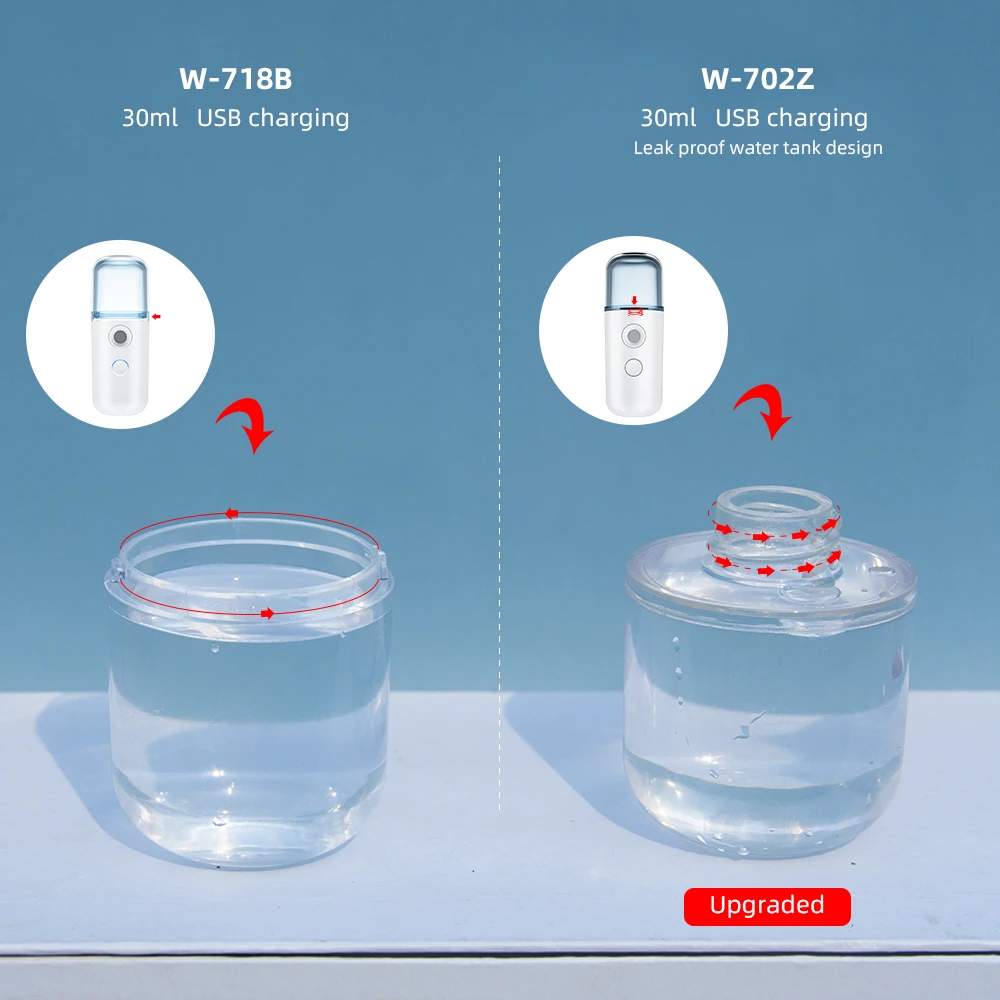 W-718B
30ml USB charging

W-702Z
30ml USB charging
Leak proof water tank design

Upgraded