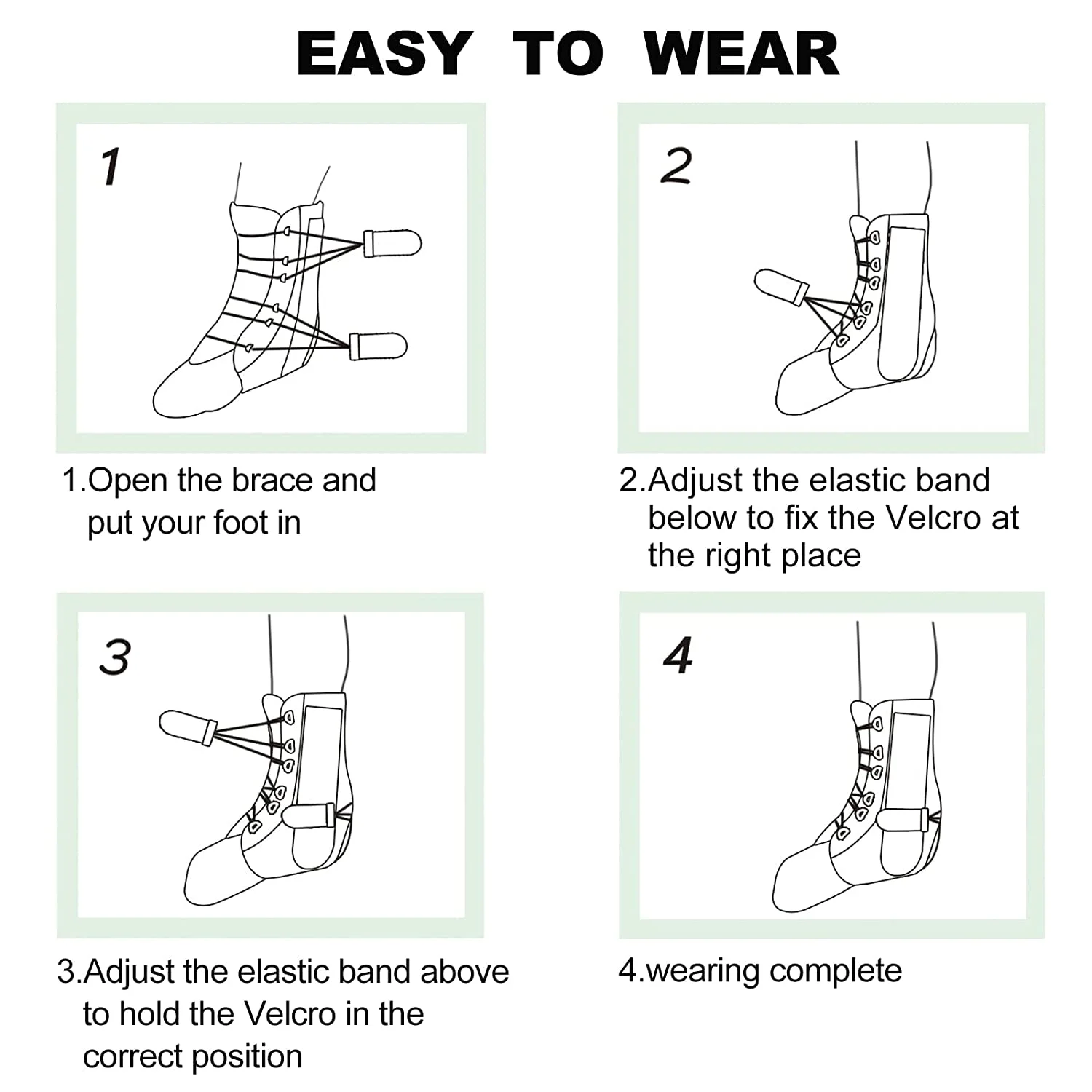 EASY TO WEAR

1

1.Open the brace and put your foot in

2

2.Adjust the elastic band below to fix the Velcro at the right place

3

3.Adjust the elastic band above to hold the Velcro in the correct position

4

4.wearing complete