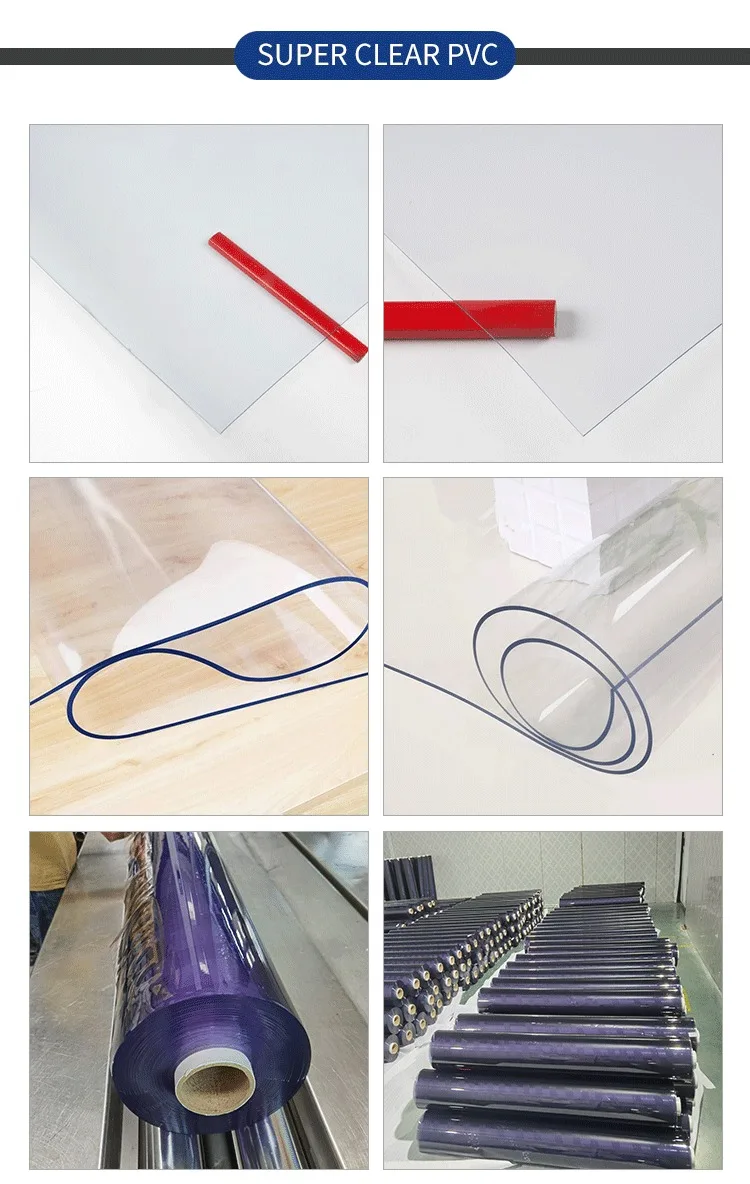 SUPER CLEAR PVC