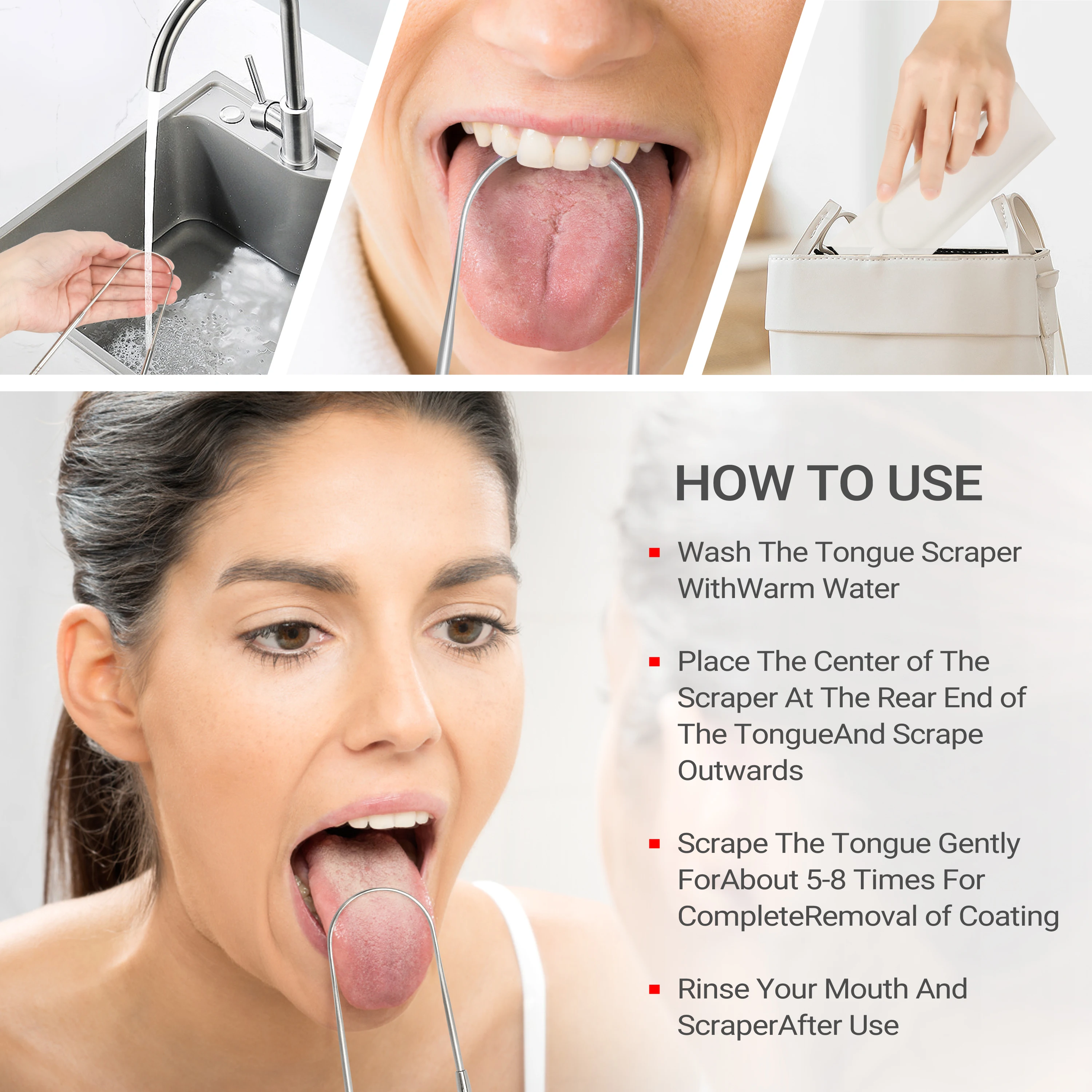 HOW TO USE

▪ Wash The Tongue Scraper WithWarm Water

▪ Place The Center of The Scraper At The Rear End of The TongueAnd Scrape Outwards

▪ Scrape The Tongue Gently ForAbout 5-8 Times For CompleteRemoval of Coating

▪ Rinse Your Mouth And ScraperAfter Use