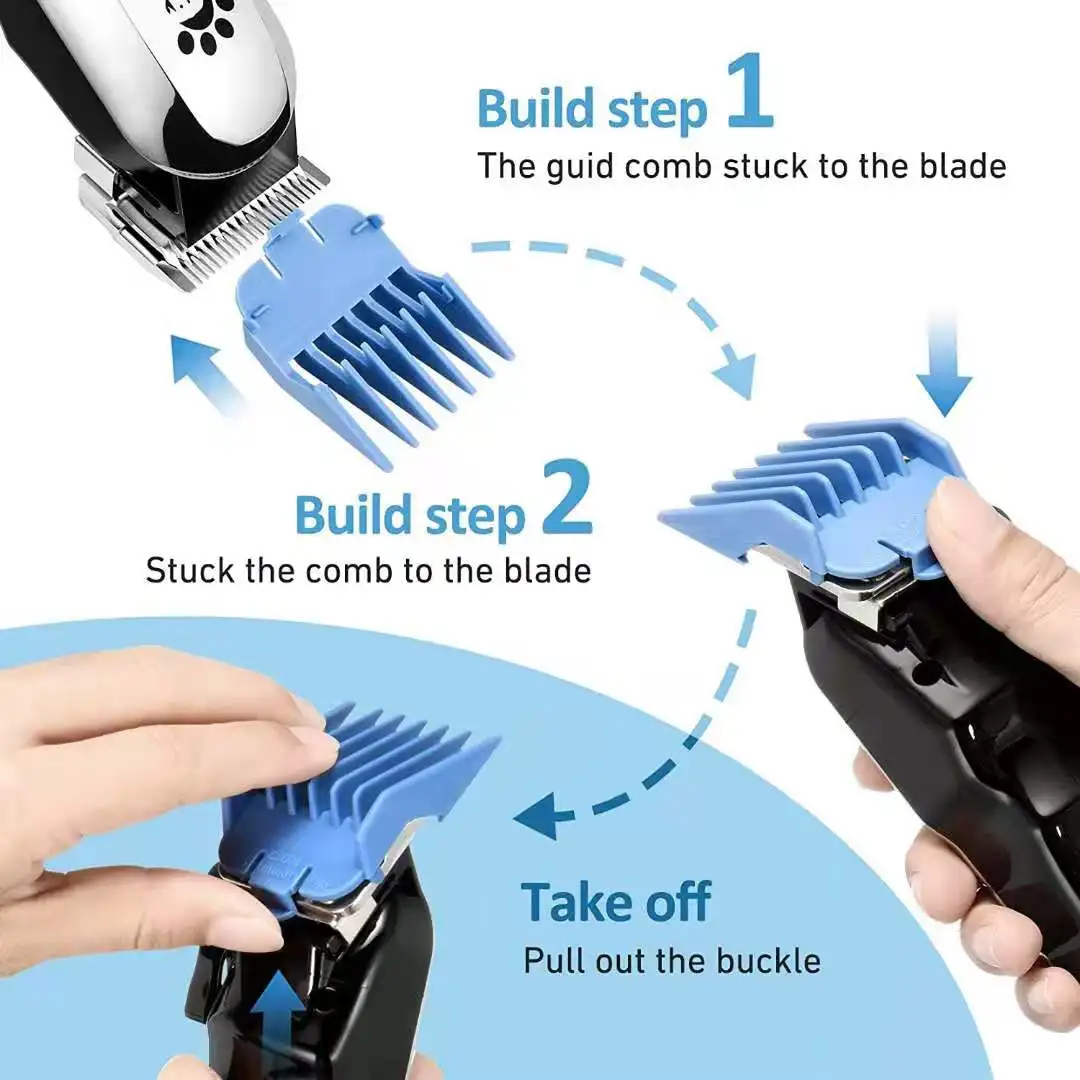 Build step 1
The guid comb stuck to the blade

Build step 2
Stuck the comb to the blade

Take off
Pull out the buckle