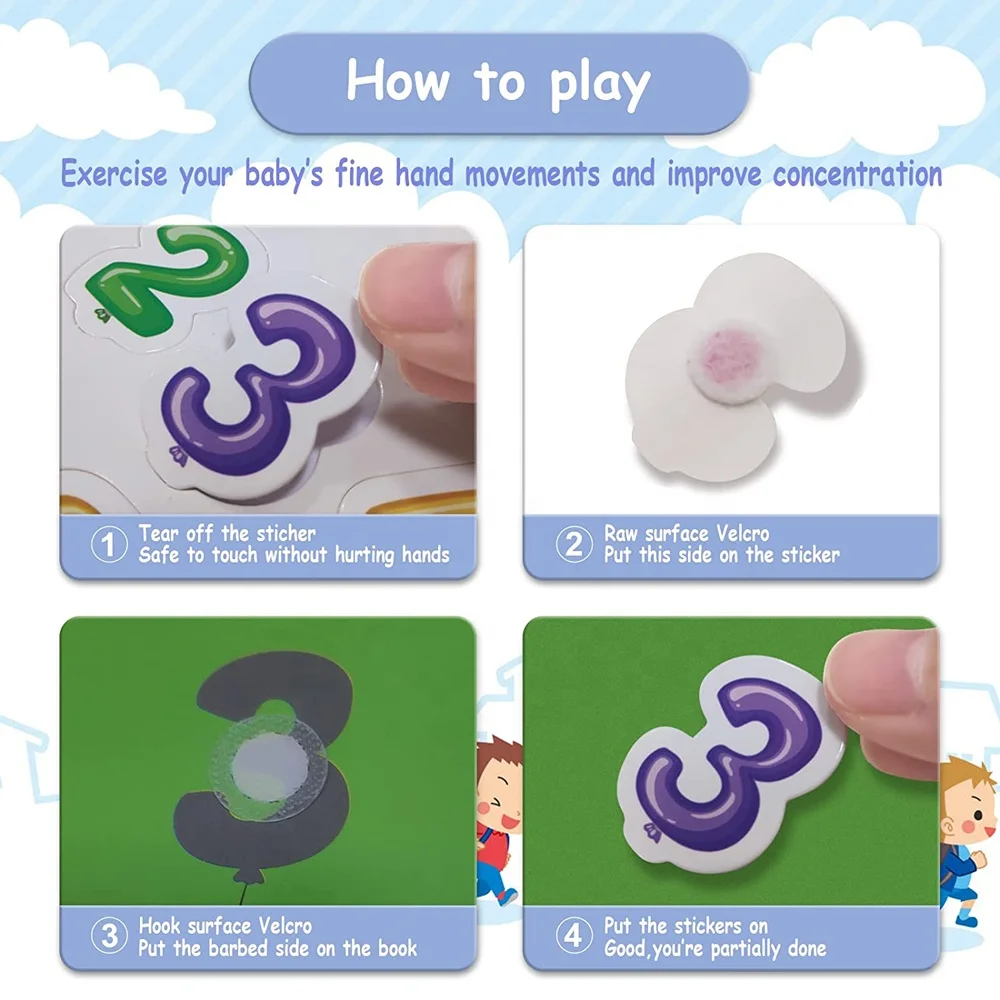 How to play

Exercise your baby's fine hand movements and improve concentration

2
3

1 Tear off the sticher
Safe to touch without hurting hands

2 Raw surface Velcro
Put this side on the sticker

3 Hook surface Velcro
Put the barbed side on the book

3

4 Put the stickers on
Good,you're partially done