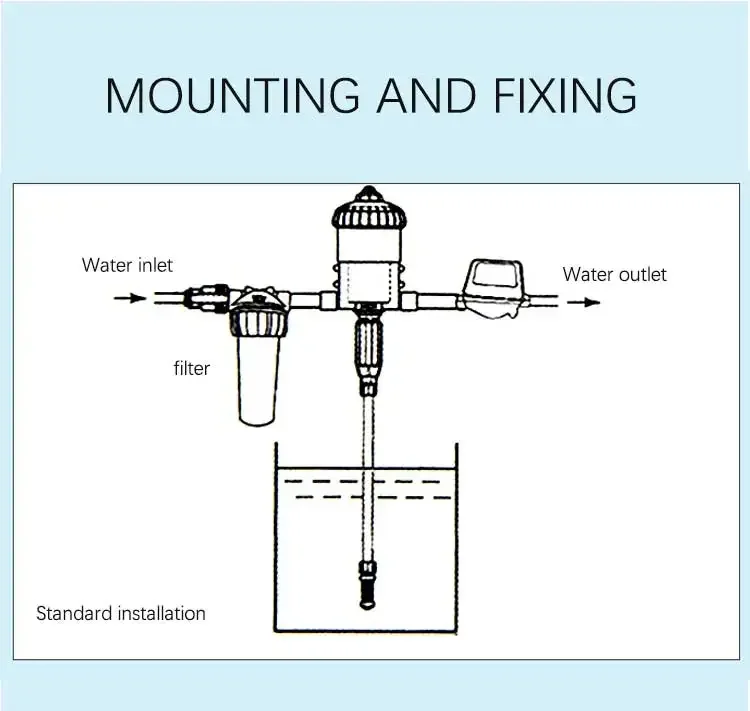 MOUNTING AND FIXING

Water inlet

Water outlet

filter

Standard installation