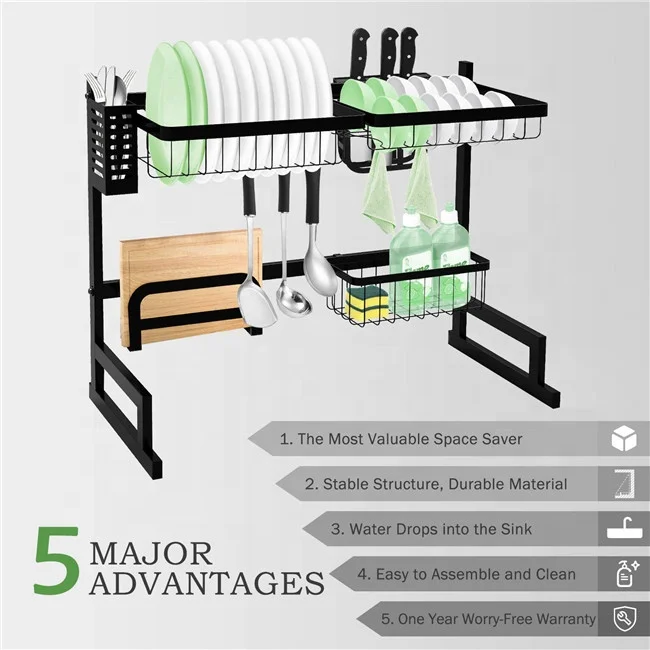 1. The Most Valuable Space Saver

2. Stable Structure, Durable Material

3. Water Drops into the Sink

4. Easy to Assemble and Clean

5. One Year Worry-Free Warranty

5 MAJOR ADVANTAGES