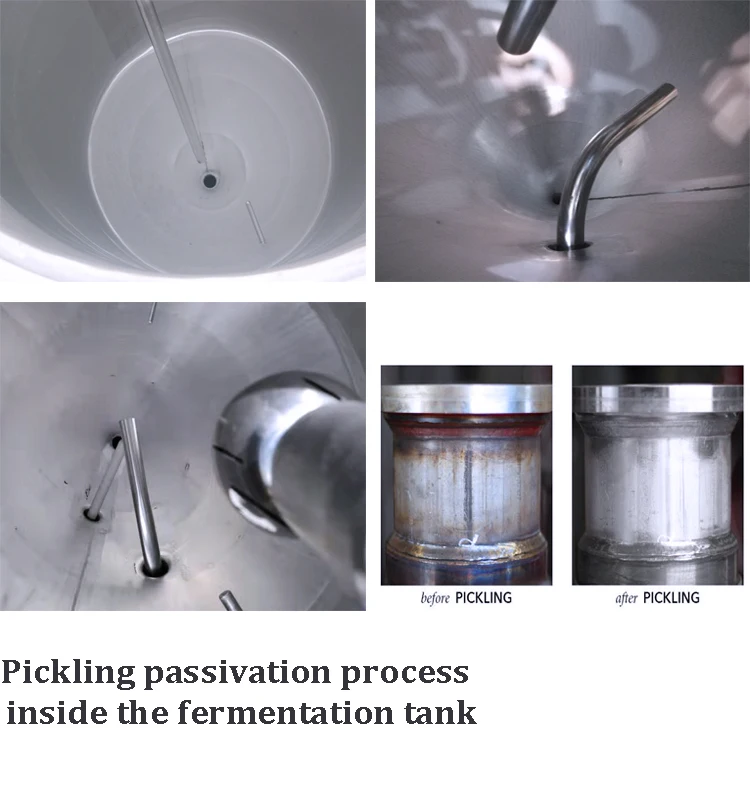 before PICKLING

after PICKLING

Pickling passivation process inside the fermentation tank