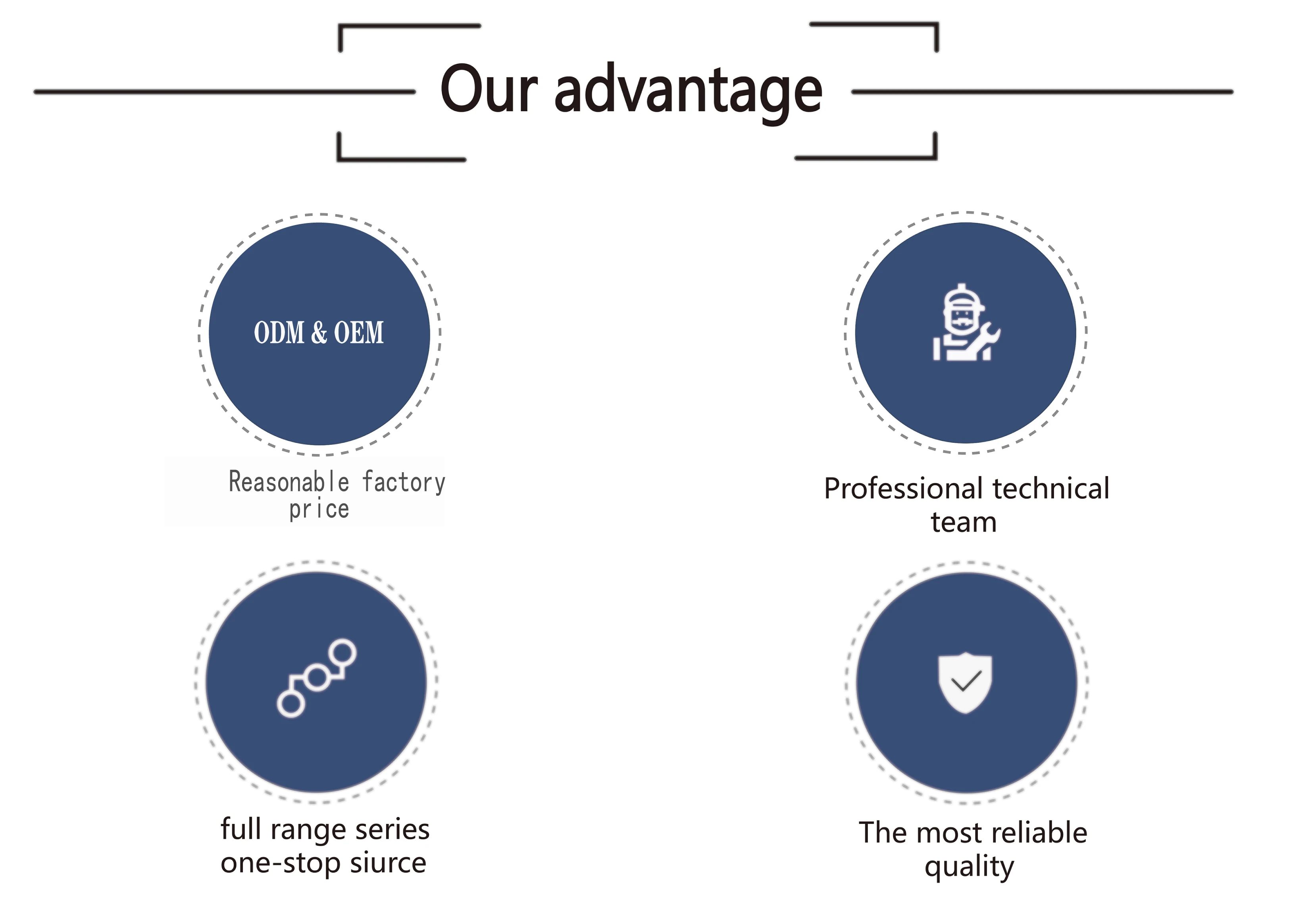 Our advantage

ODM & OEM

Reasonable factory price

Professional technical team

full range series one-stop siurce

The most reliable quality