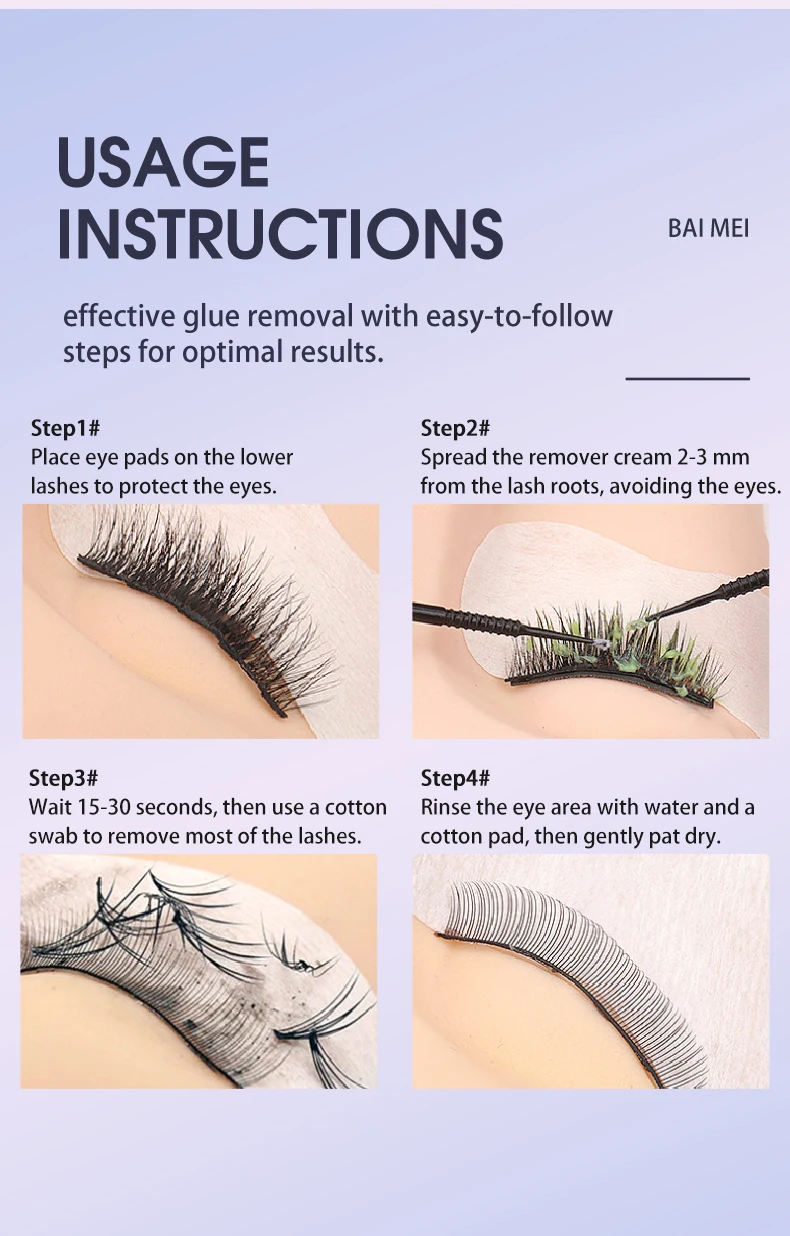 USAGE INSTRUCTIONS

BAI MEI

effective glue removal with easy-to-follow steps for optimal results.

Step1#
Place eye pads on the lower lashes to protect the eyes.

Step2#
Spread the remover cream 2-3 mm from the lash roots, avoiding the eyes.

Step3#
Wait 15-30 seconds, then use a cotton swab to remove most of the lashes.

Step4#
Rinse the eye area with water and a cotton pad, then gently pat dry.