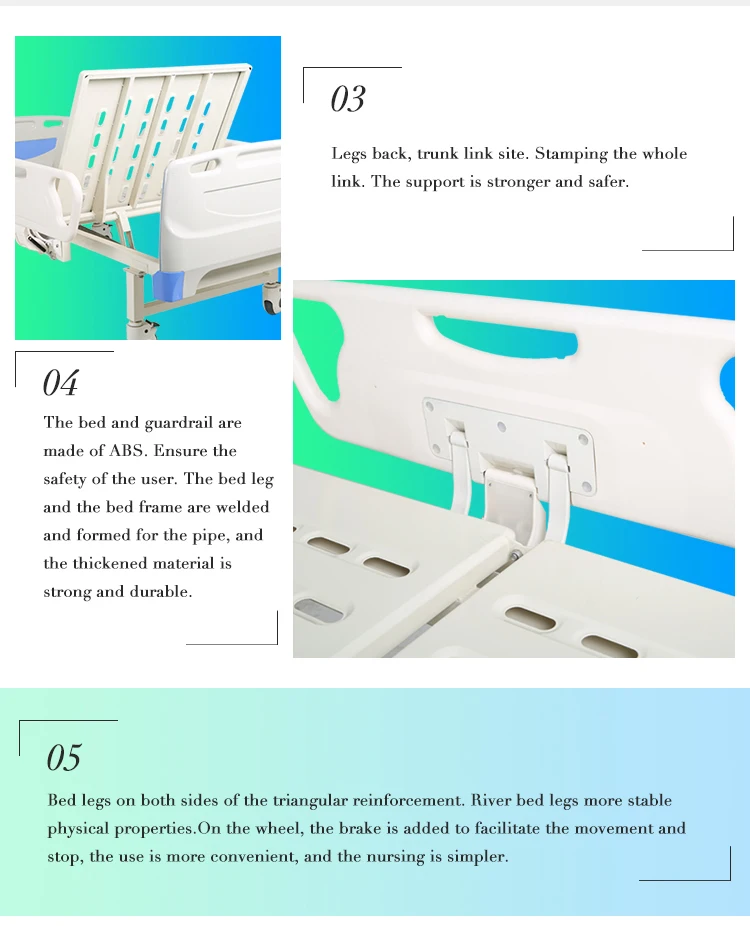 03

Legs back, trunk link site. Stamping the whole link. The support is stronger and safer.

04

The bed and guardrail are made of ABS. Ensure the safety of the user. The bed leg and the bed frame are welded and formed for the pipe, and the thickened material is strong and durable.

05

Bed legs on both sides of the triangular reinforcement. River bed legs more stable physical properties.On the wheel, the brake is added to facilitate the movement and stop, the use is more convenient, and the nursing is simpler.