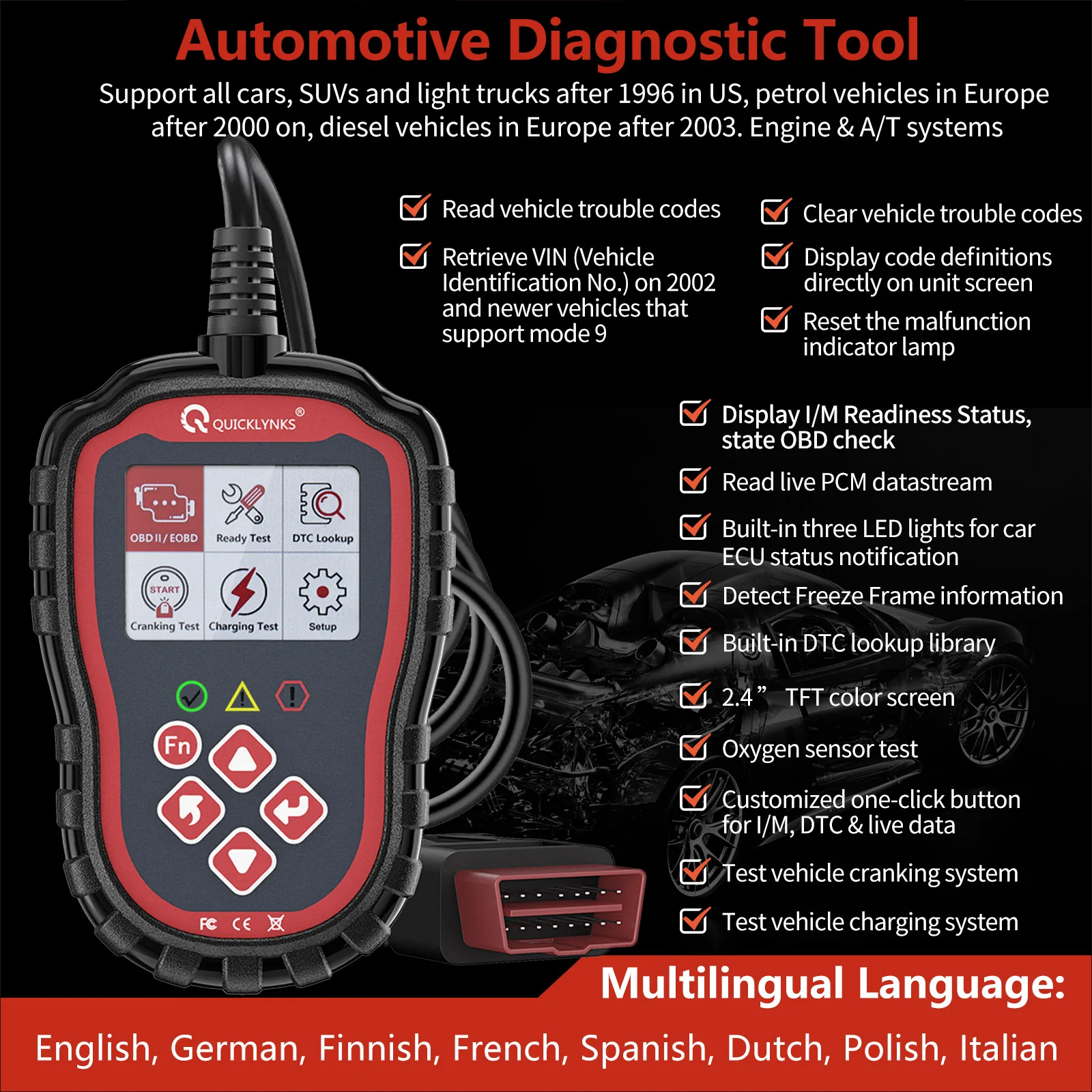 Automotive Diagnostic Tool

Support all cars, SUVs and light trucks after 1996 in US, petrol vehicles in Europe after 2000 on, diesel vehicles in Europe after 2003. Engine & A/T systems

Read vehicle trouble codes

Retrieve VIN (Vehicle Identification No.) on 2002 and newer vehicles that support mode 9

Clear vehicle trouble codes

Display code definitions directly on unit screen

Reset the malfunction indicator lamp

QUICKLYNKS®

OBD II / EOBD
Ready Test
DTC Lookup
START
Cranking Test
Charging Test
Setup

Fn

FC CE

Display I/M Readiness Status, state OBD check

Read live PCM datastream

Built-in three LED lights for car ECU status notification

Detect Freeze Frame information

Built-in DTC lookup library

2.4” TFT color screen

Oxygen sensor test

Customized one-click button for I/M, DTC & live data

Test vehicle cranking system

Test vehicle charging system

Multilingual Language:

English, German, Finnish, French, Spanish, Dutch, Polish, Italian