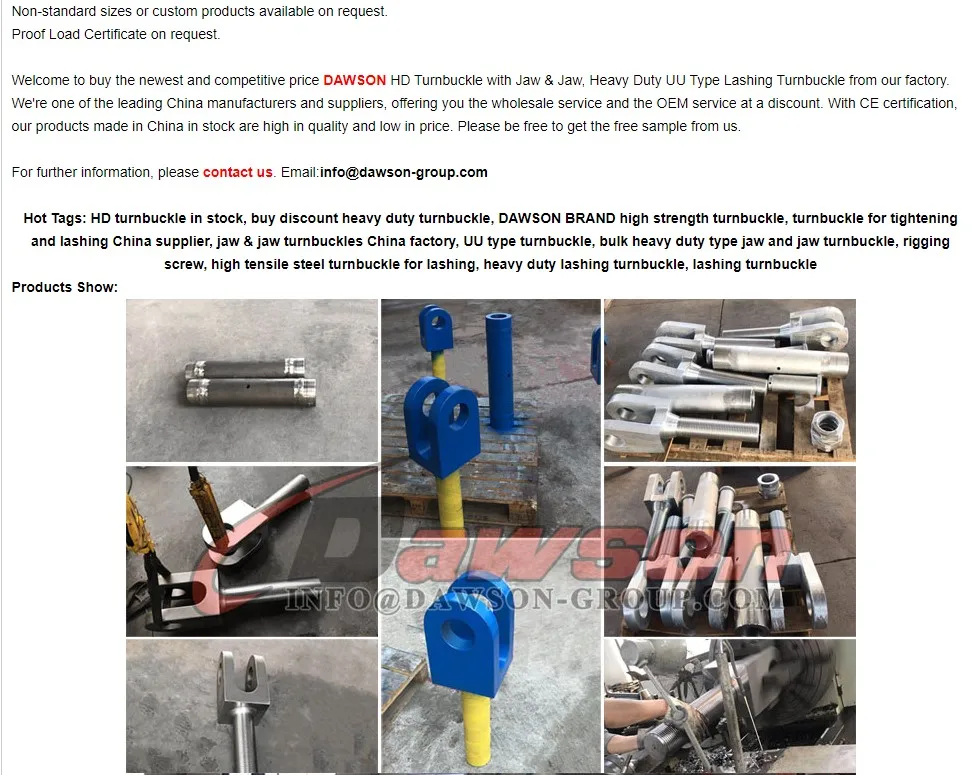 Non-standard sizes or custom products available on request.
Proof Load Certificate on request.

Welcome to buy the newest and competitive price DAWSON HD Turnbuckle with Jaw & Jaw, Heavy Duty UU Type Lashing Turnbuckle from our factory. We're one of the leading China manufacturers and suppliers, offering you the wholesale service and the OEM service at a discount. With CE certification, our products made in China in stock are high in quality and low in price. Please be free to get the free sample from us.

For further information, please contact us. Email:info@dawson-group.com

Hot Tags: HD turnbuckle in stock, buy discount heavy duty turnbuckle, DAWSON BRAND high strength turnbuckle, turnbuckle for tightening and lashing China supplier, jaw & jaw turnbuckles China factory, UU type turnbuckle, bulk heavy duty type jaw and jaw turnbuckle, rigging screw, high tensile steel turnbuckle for lashing, heavy duty lashing turnbuckle, lashing turnbuckle

Products Show:

Dawson
INFO@DAWSON-GROUP.COM