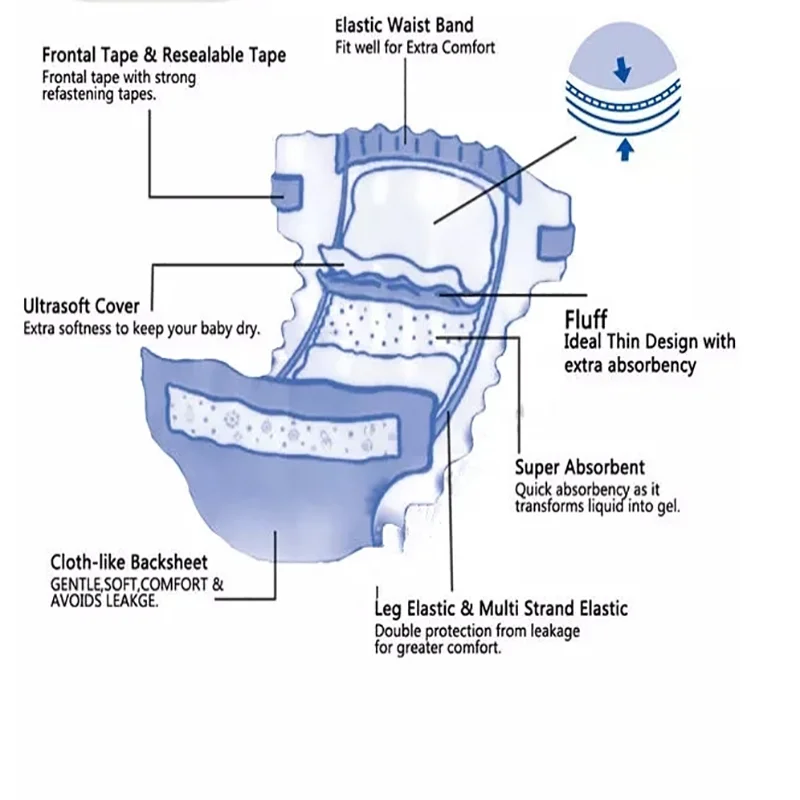 Elastic Waist Band
Fit well for Extra Comfort

Frontal Tape & Resealable Tape
Frontal tape with strong refastening tapes.

Ultrasoft Cover
Extra softness to keep your baby dry.

Fluff
Ideal Thin Design with extra absorbency

Super Absorbent
Quick absorbency as it transforms liquid into gel.

Cloth-like Backsheet
GENTLE,SOFT,COMFORT & AVOIDS LEAKGE.

Leg Elastic & Multi Strand Elastic
Double protection from leakage for greater comfort.