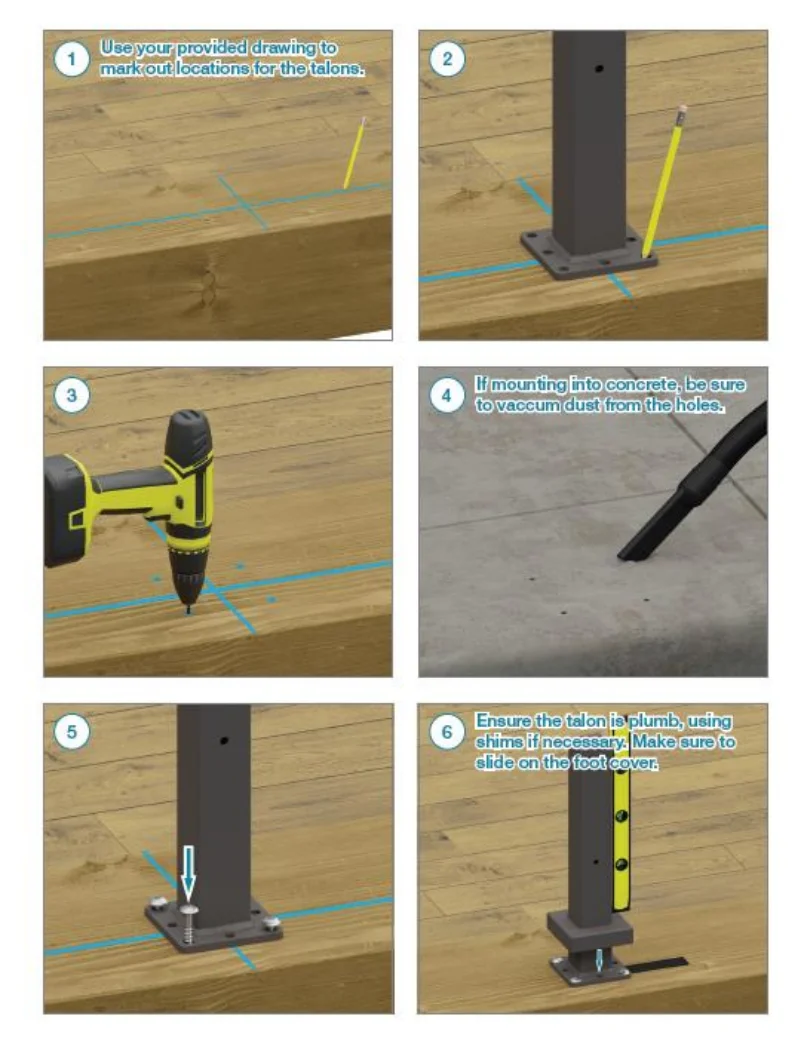 1 Use your provided drawing to mark out locations for the talons.

2

3

4 If mounting into concrete, be sure to vaccum dust from the holes.

5

6 Ensure the talon is plumb, using shims if necessary. Make sure to slide on the foot cover.