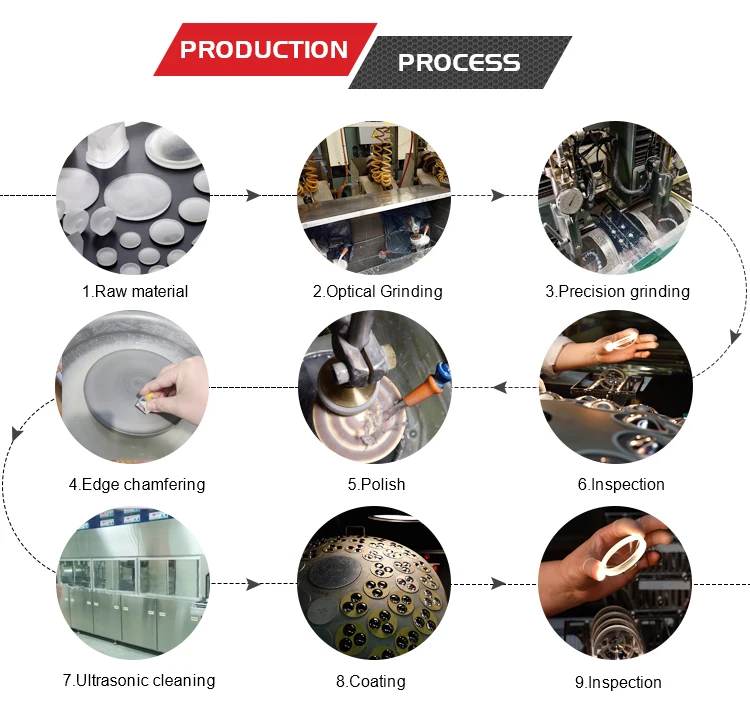 PRODUCTION PROCESS

1.Raw material

2.Optical Grinding

3.Precision grinding

4.Edge chamfering

5.Polish

6.Inspection

7.Ultrasonic cleaning

8.Coating

9.Inspection