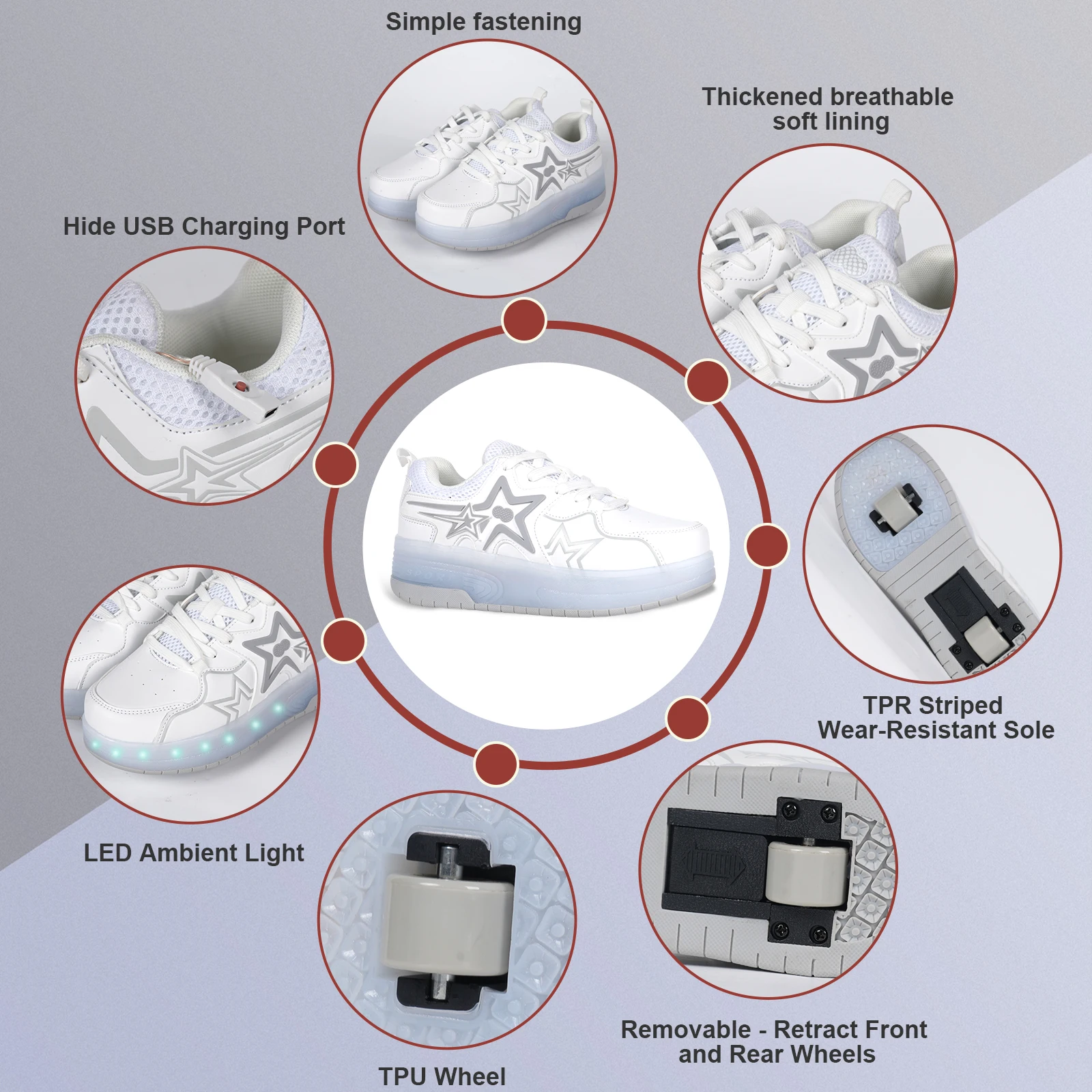 Simple fastening

Thickened breathable soft lining

Hide USB Charging Port

TPR Striped Wear-Resistant Sole

LED Ambient Light

Removable - Retract Front and Rear Wheels

TPU Wheel