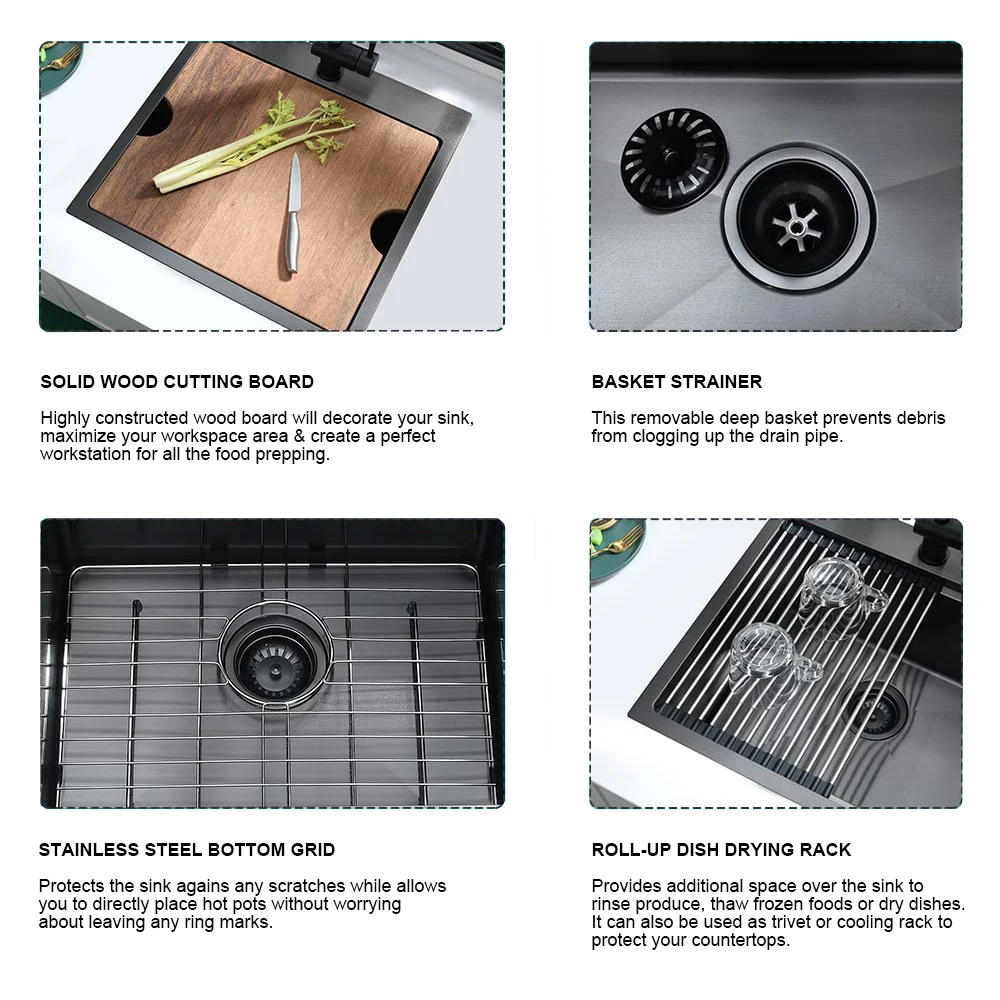 SOLID WOOD CUTTING BOARD

Highly constructed wood board will decorate your sink, maximize your workspace area & create a perfect workstation for all the food prepping.

BASKET STRAINER

This removable deep basket prevents debris from clogging up the drain pipe.

STAINLESS STEEL BOTTOM GRID

Protects the sink agains any scratches while allows you to directly place hot pots without worrying about leaving any ring marks.

ROLL-UP DISH DRYING RACK

Provides additional space over the sink to rinse produce, thaw frozen foods or dry dishes. It can also be used as trivet or cooling rack to protect your countertops.