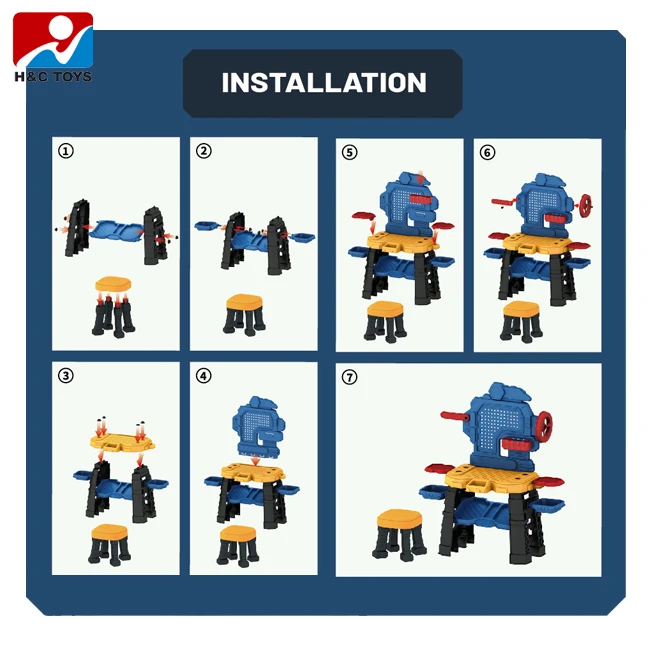 H&C TOYS

INSTALLATION

①

②

⑤

⑥

③

④

⑦