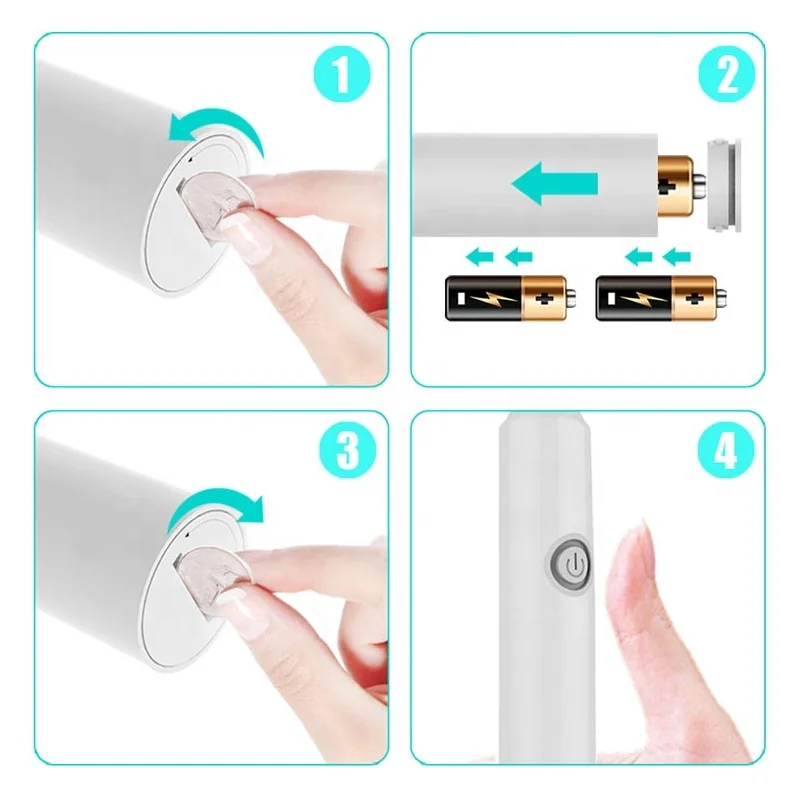 1

2

3

4