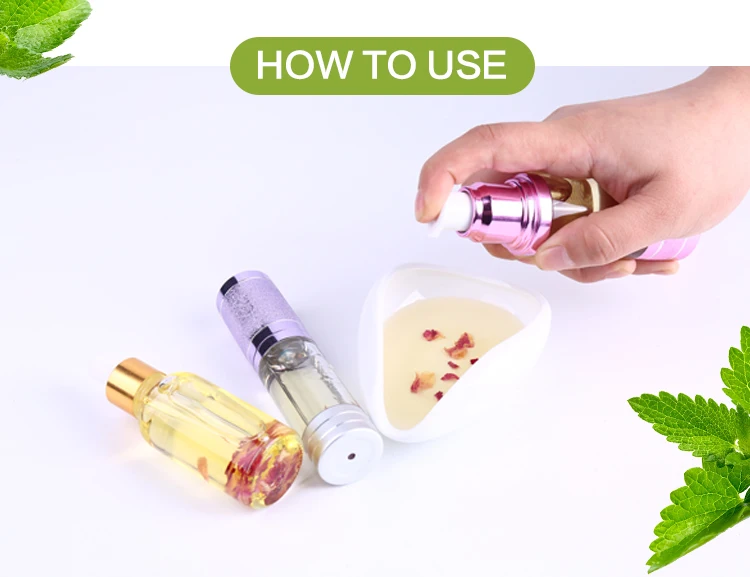 HOW TO USE