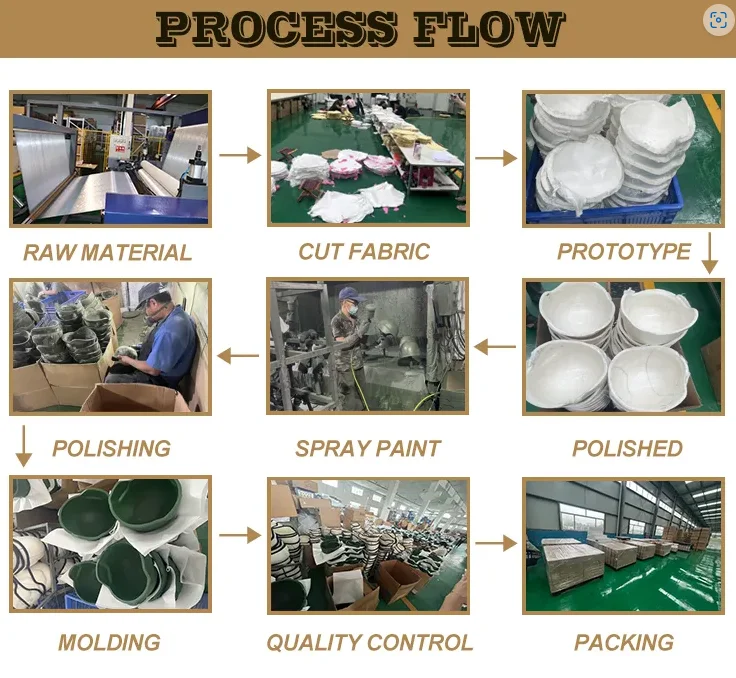 PROCESS FLOW

RAW MATERIAL

CUT FABRIC

PROTOTYPE

POLISHING

SPRAY PAINT

POLISHED

MOLDING

QUALITY CONTROL

PACKING