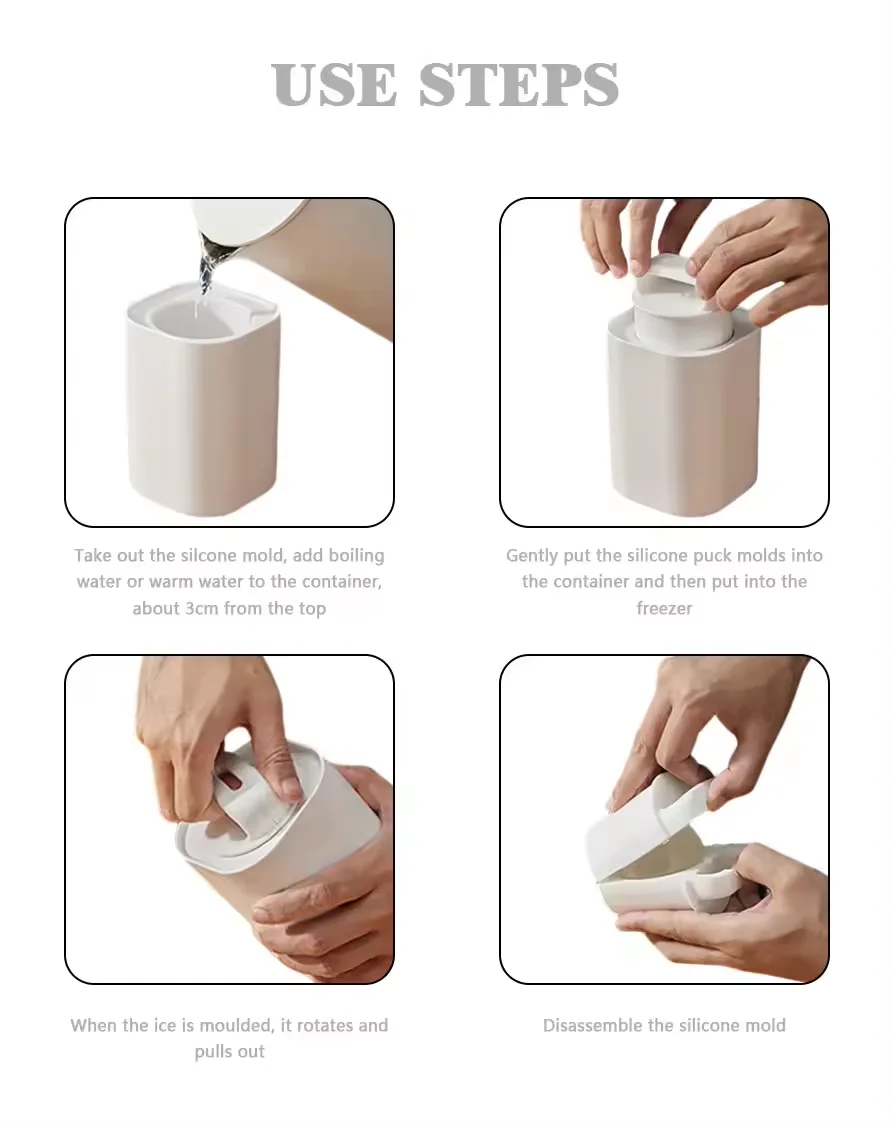 USE STEPS

Take out the silcone mold, add boiling water or warm water to the container, about 3cm from the top

Gently put the silicone puck molds into the container and then put into the freezer

When the ice is moulded, it rotates and pulls out

Disassemble the silicone mold