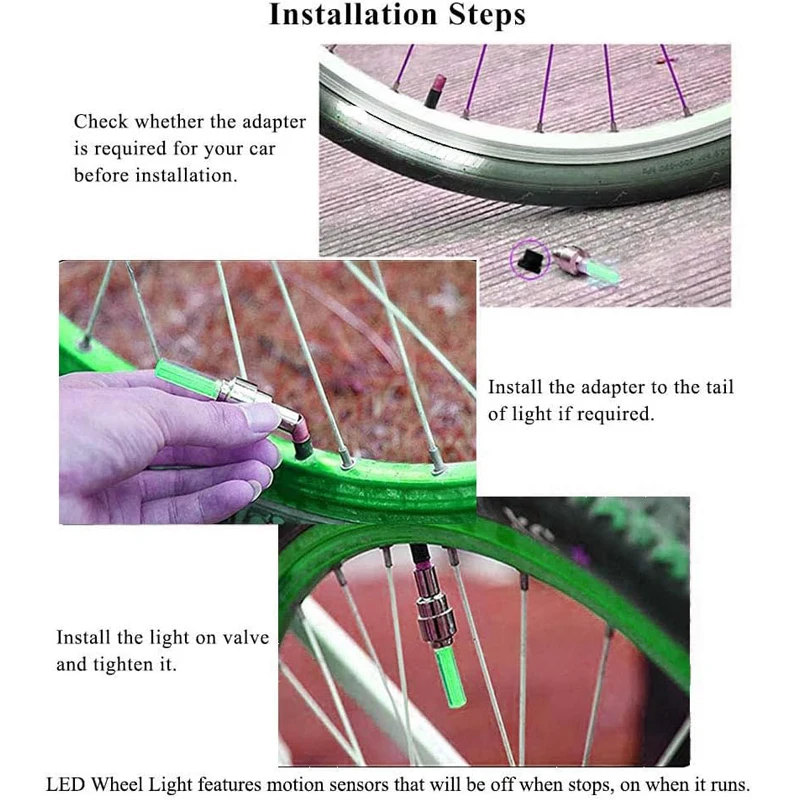 Installation Steps

Check whether the adapter is required for your car before installation.

Install the adapter to the tail of light if required.

Install the light on valve and tighten it.

LED Wheel Light features motion sensors that will be off when stops, on when it runs.