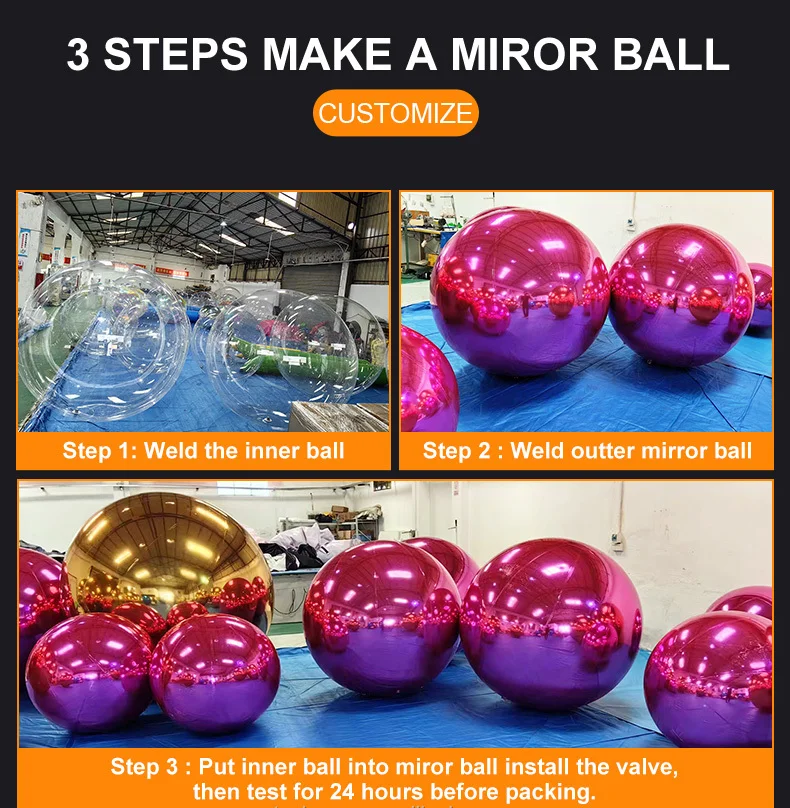 3 STEPS MAKE A MIROR BALL

CUSTOMIZE

Step 1: Weld the inner ball

Step 2 : Weld outter mirror ball

Step 3 : Put inner ball into miror ball install the valve, then test for 24 hours before packing.