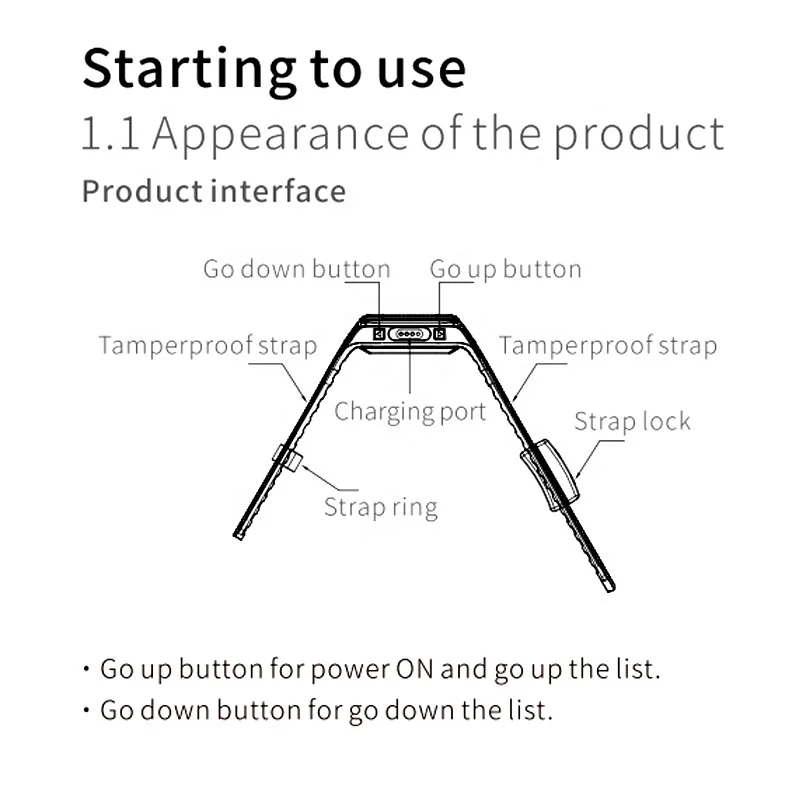 Starting to use

1.1 Appearance of the product

Product interface

Go down button
Go up button
Tamperproof strap
Tamperproof strap
Charging port
Strap lock
Strap ring

· Go up button for power ON and go up the list.
· Go down button for go down the list.