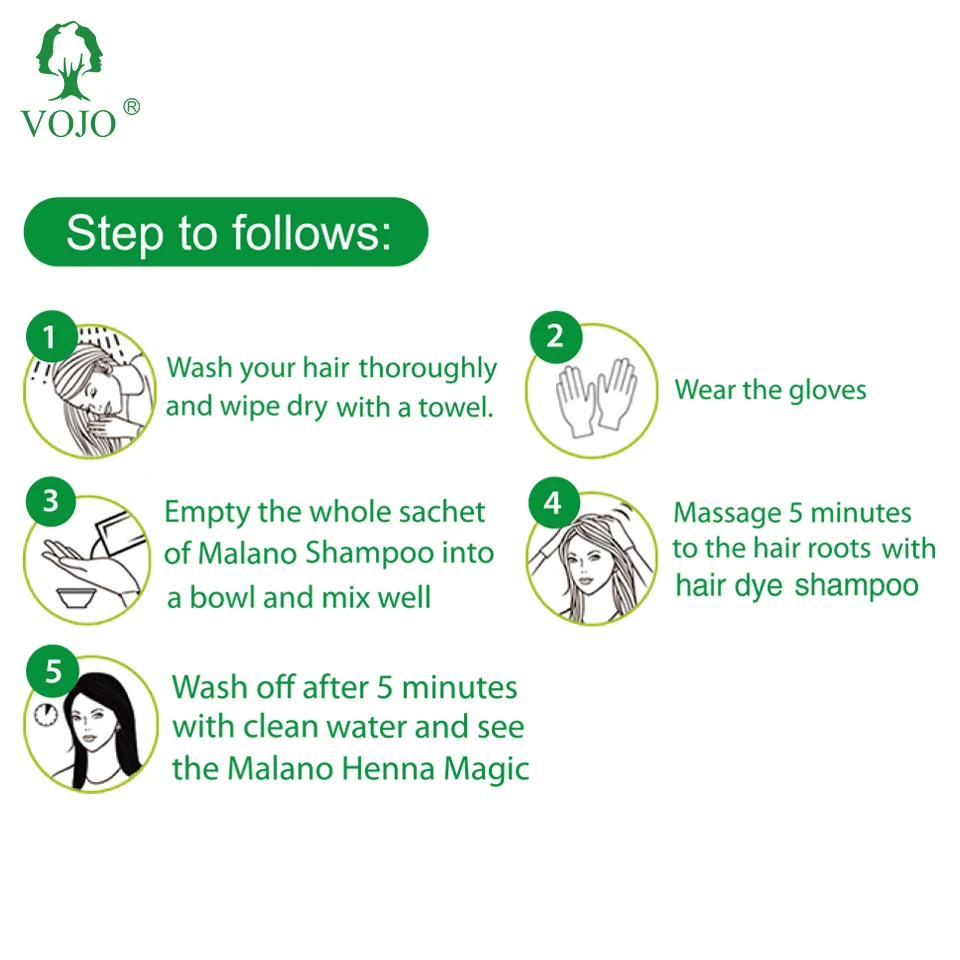 VOJO®

Step to follows:

1 Wash your hair thoroughly and wipe dry with a towel.

2 Wear the gloves

3 Empty the whole sachet of Malano Shampoo into a bowl and mix well

4 Massage 5 minutes to the hair roots with hair dye shampoo

5 Wash off after 5 minutes with clean water and see the Malano Henna Magic