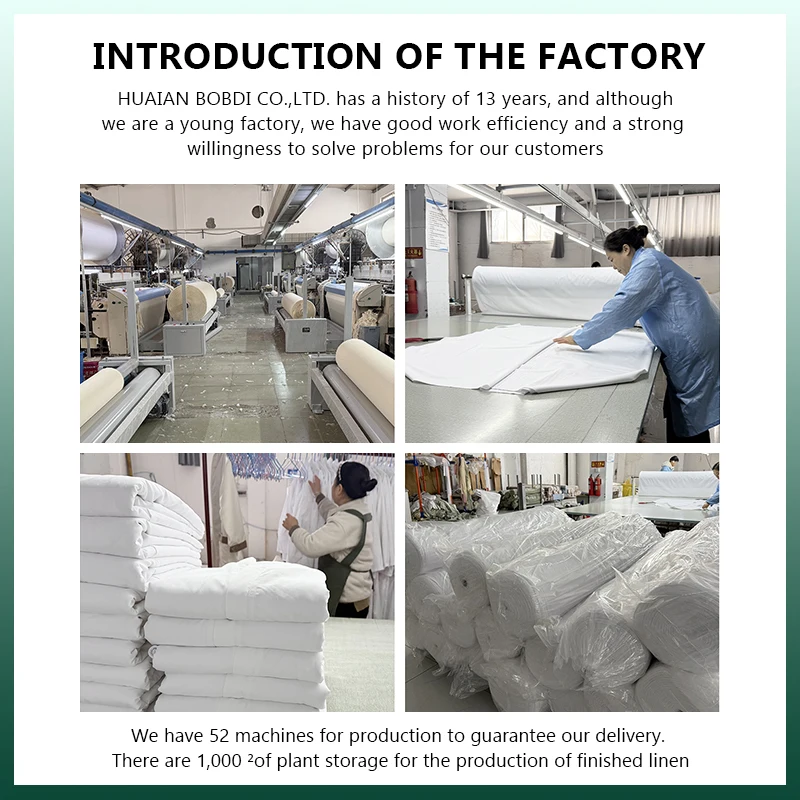 INTRODUCTION OF THE FACTORY

HUAIAN BOBDI CO.,LTD. has a history of 13 years, and although we are a young factory, we have good work efficiency and a strong willingness to solve problems for our customers

We have 52 machines for production to guarantee our delivery. There are 1,000 ²of plant storage for the production of finished linen